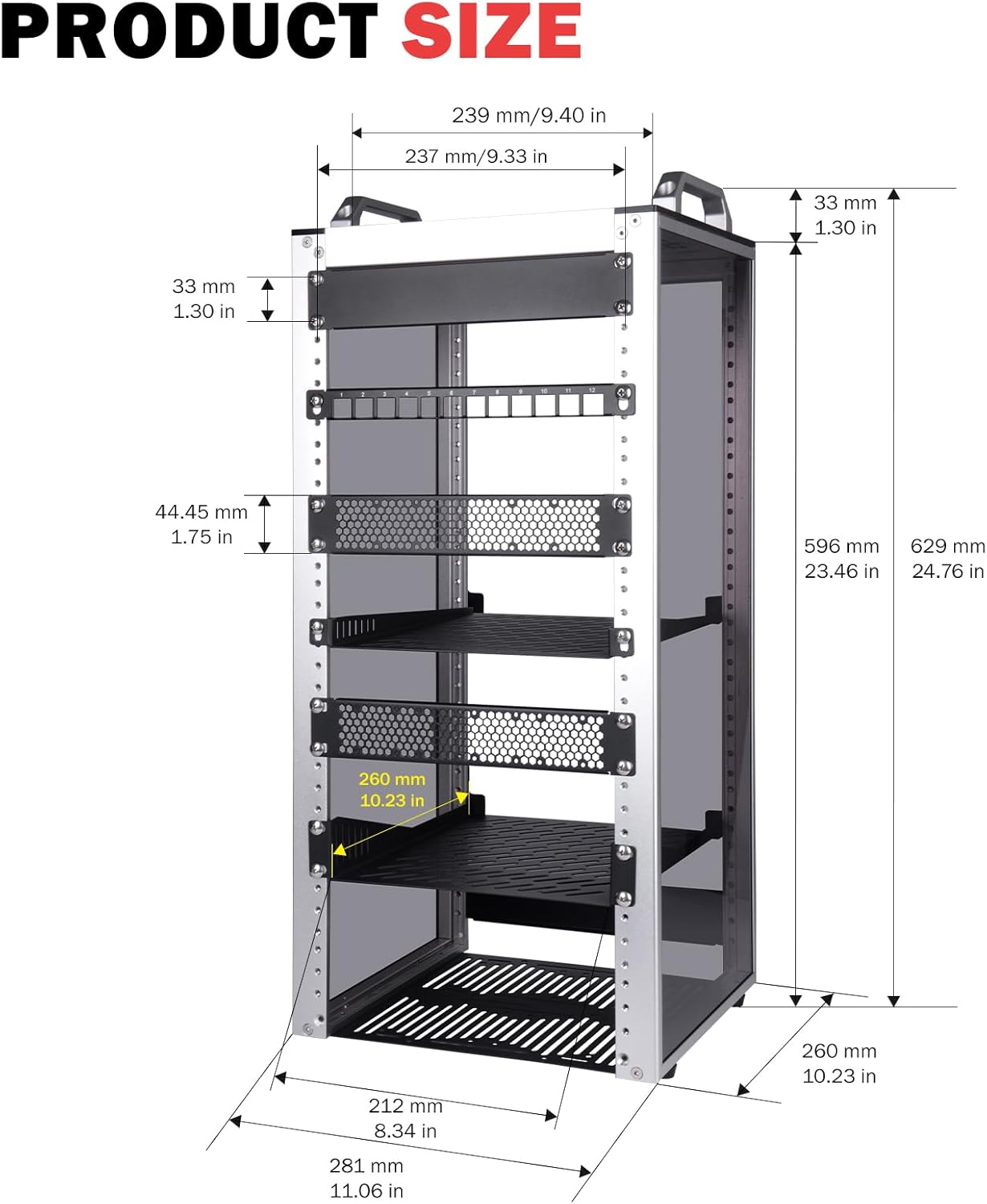 PRODUCT SIZE

239 mm/9.40 in

237 mm/9.33 in

33 mm
1.30 in

33 mm
1.30 in

1 2 3 4 5 6 7 8 9 10 11 12

44.45 mm
1.75 in

596 mm
23.46 in

629 mm
24.76 in

260 mm
10.23 in

260 mm
10.23 in

212 mm
8.34 in

281 mm
11.06 in