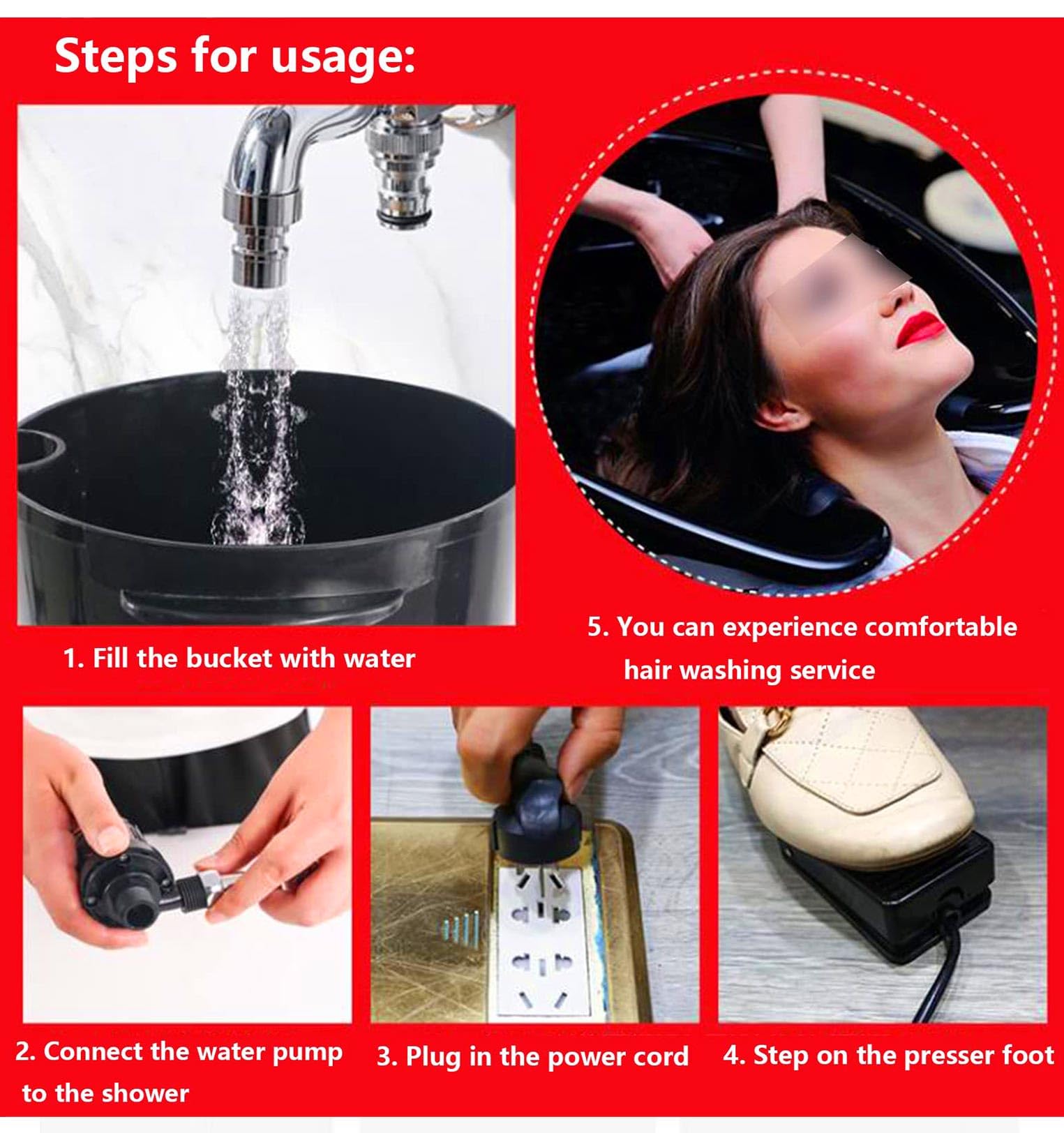 Steps for usage:

1. Fill the bucket with water

5. You can experience comfortable hair washing service

2. Connect the water pump to the shower

3. Plug in the power cord

4. Step on the presser foot