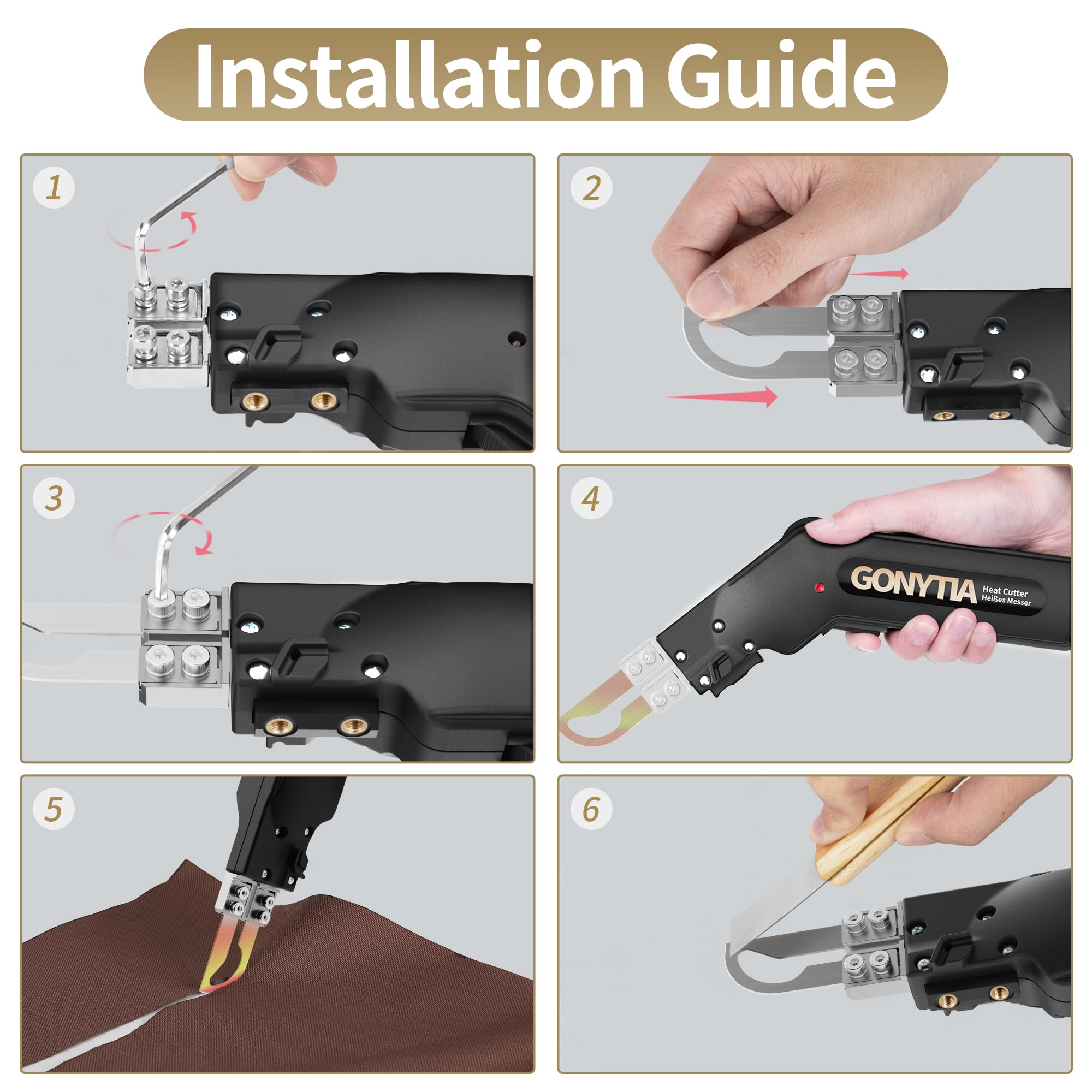 Installation Guide

1

2

3

4

GONYTIA Heat Cutter Heißes Messer

5

6