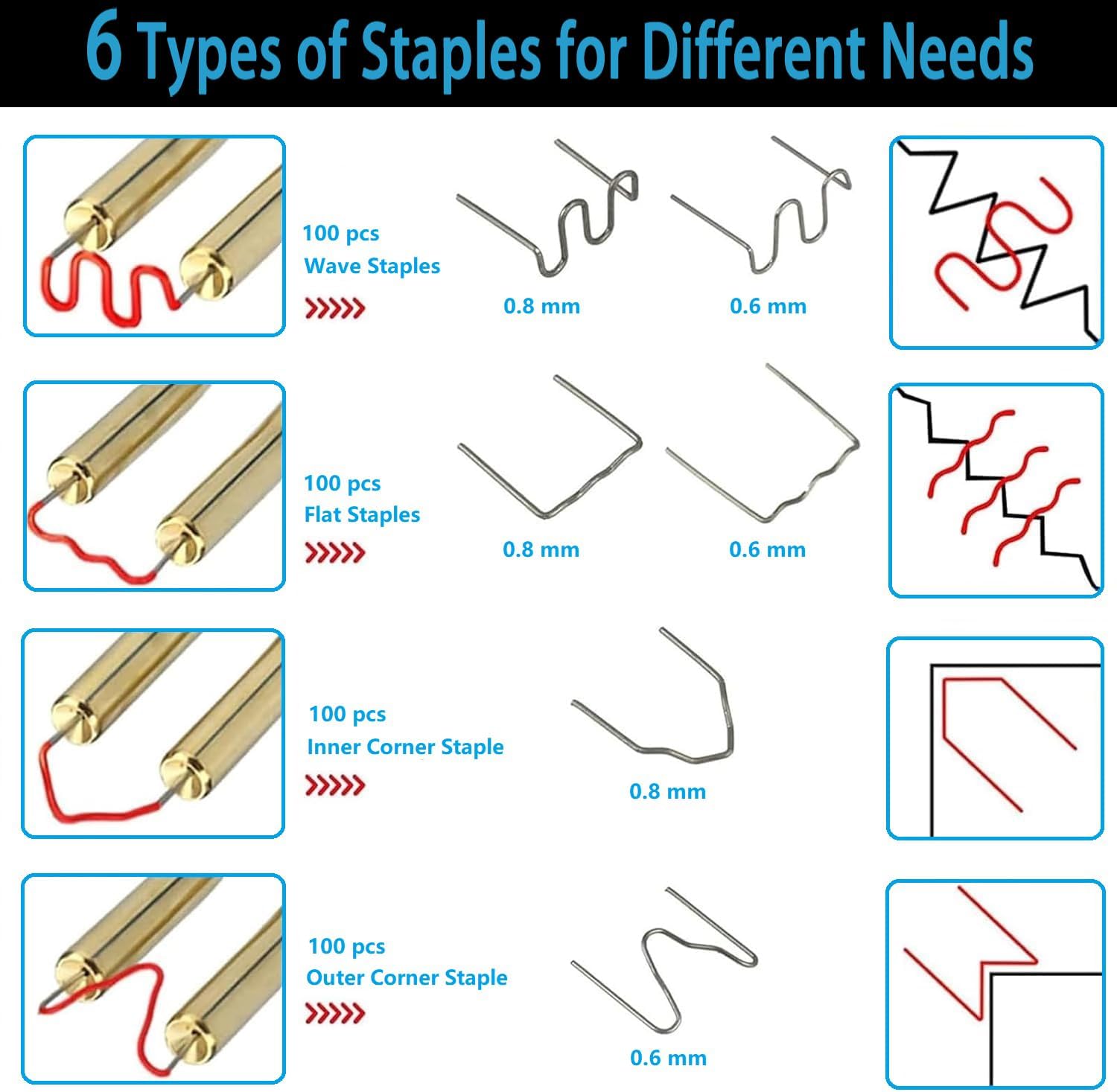 6 Types of Staples for Different Needs

100 pcs
Wave Staples

0.8 mm

0.6 mm

100 pcs
Flat Staples

0.8 mm

0.6 mm

100 pcs
Inner Corner Staple

0.8 mm

100 pcs
Outer Corner Staple

0.6 mm