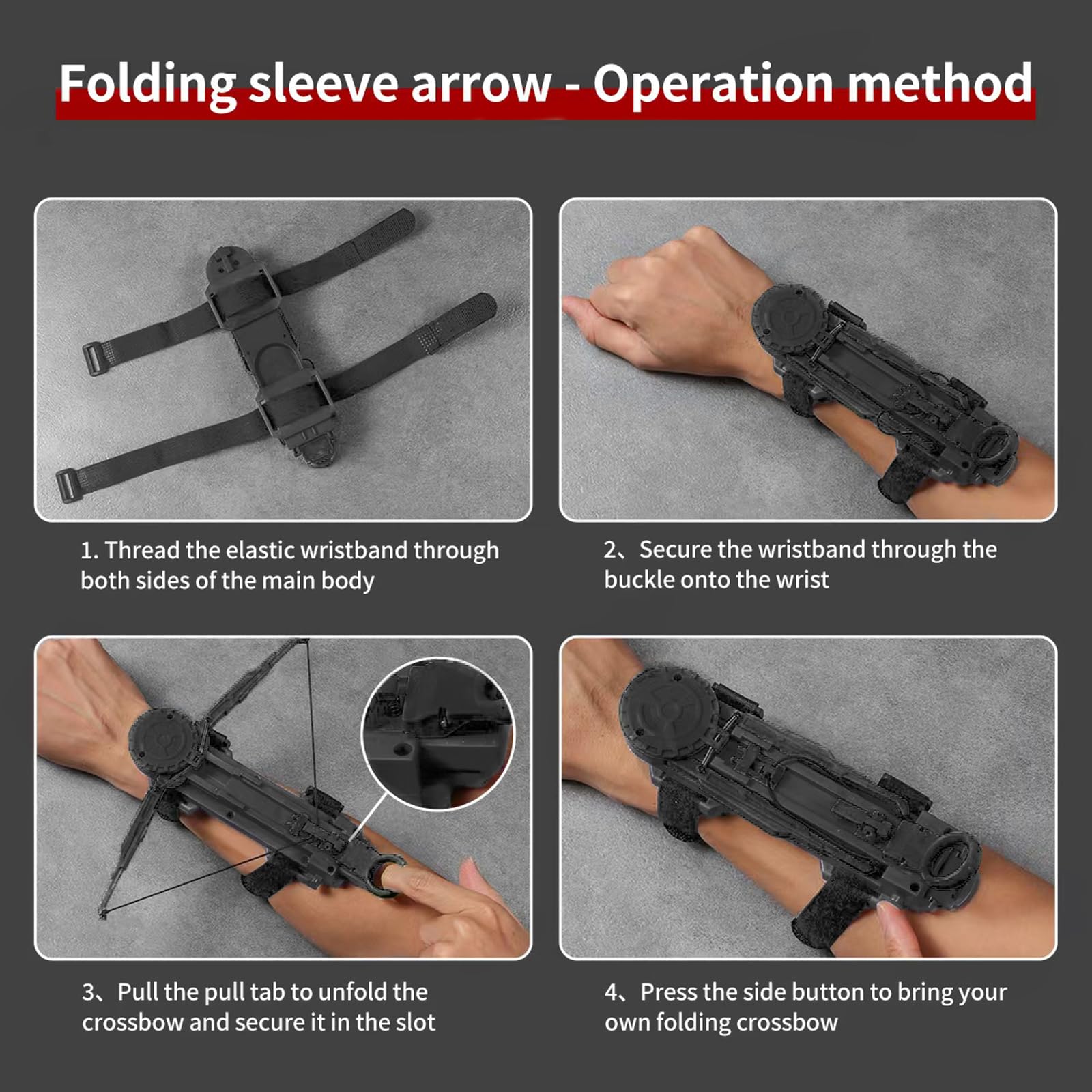 Folding sleeve arrow - Operation method

1. Thread the elastic wristband through both sides of the main body

2、Secure the wristband through the buckle onto the wrist

3、Pull the pull tab to unfold the crossbow and secure it in the slot

4、Press the side button to bring your own folding crossbow