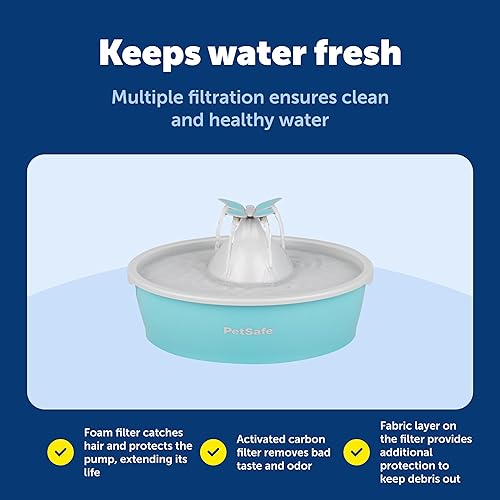 Keeps water fresh

Multiple filtration ensures clean and healthy water

PetSafe

Foam filter catches hair and protects the pump, extending its life

Activated carbon filter removes bad taste and odor

Fabric layer on the filter provides additional protection to keep debris out