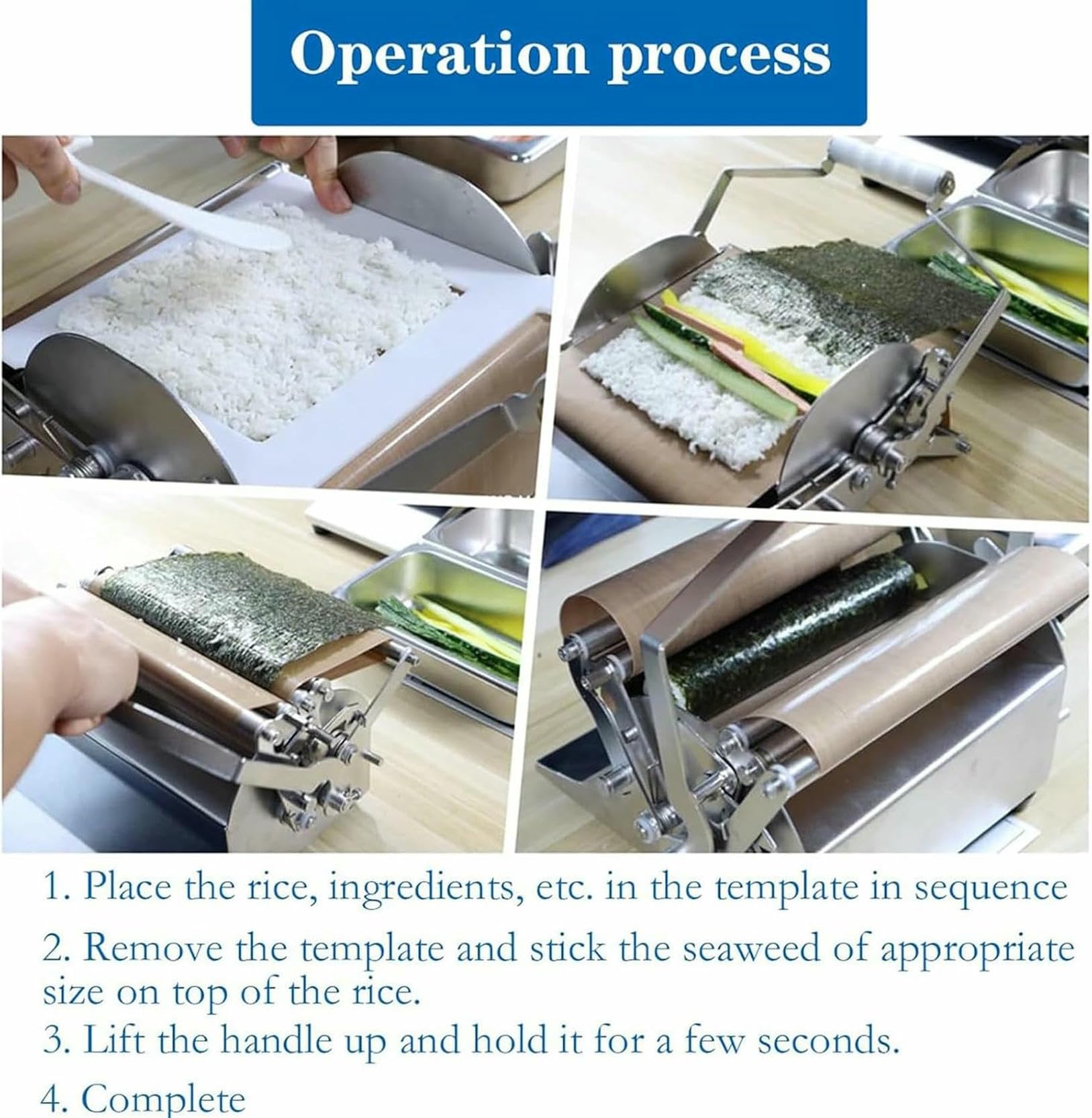 Operation process

1. Place the rice, ingredients, etc. in the template in sequence

2. Remove the template and stick the seaweed of appropriate size on top of the rice.

3. Lift the handle up and hold it for a few seconds.

4. Complete