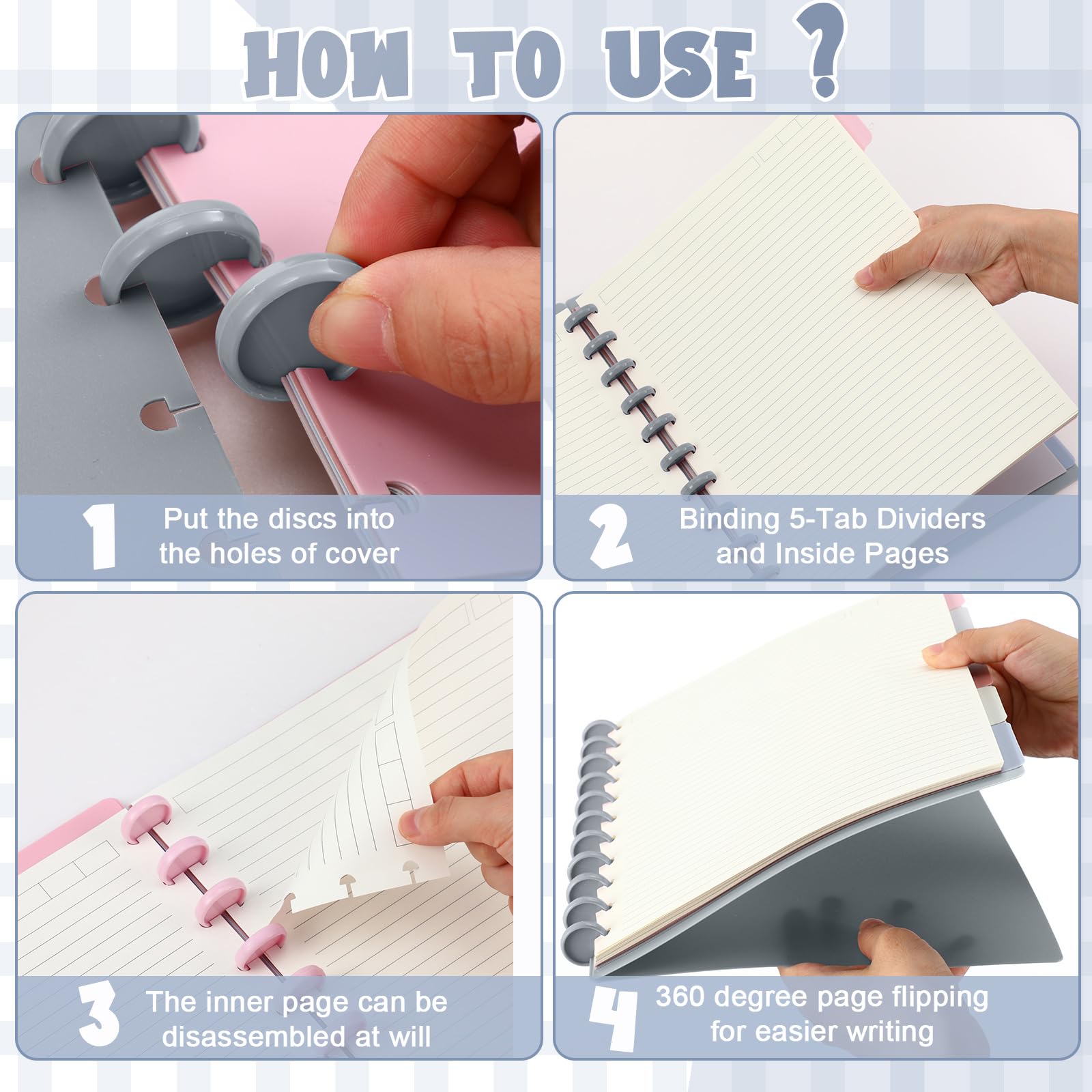 HOW TO USE ?

1 Put the discs into the holes of cover

2 Binding 5-Tab Dividers and Inside Pages

3 The inner page can be disassembled at will

4 360 degree page flipping for easier writing