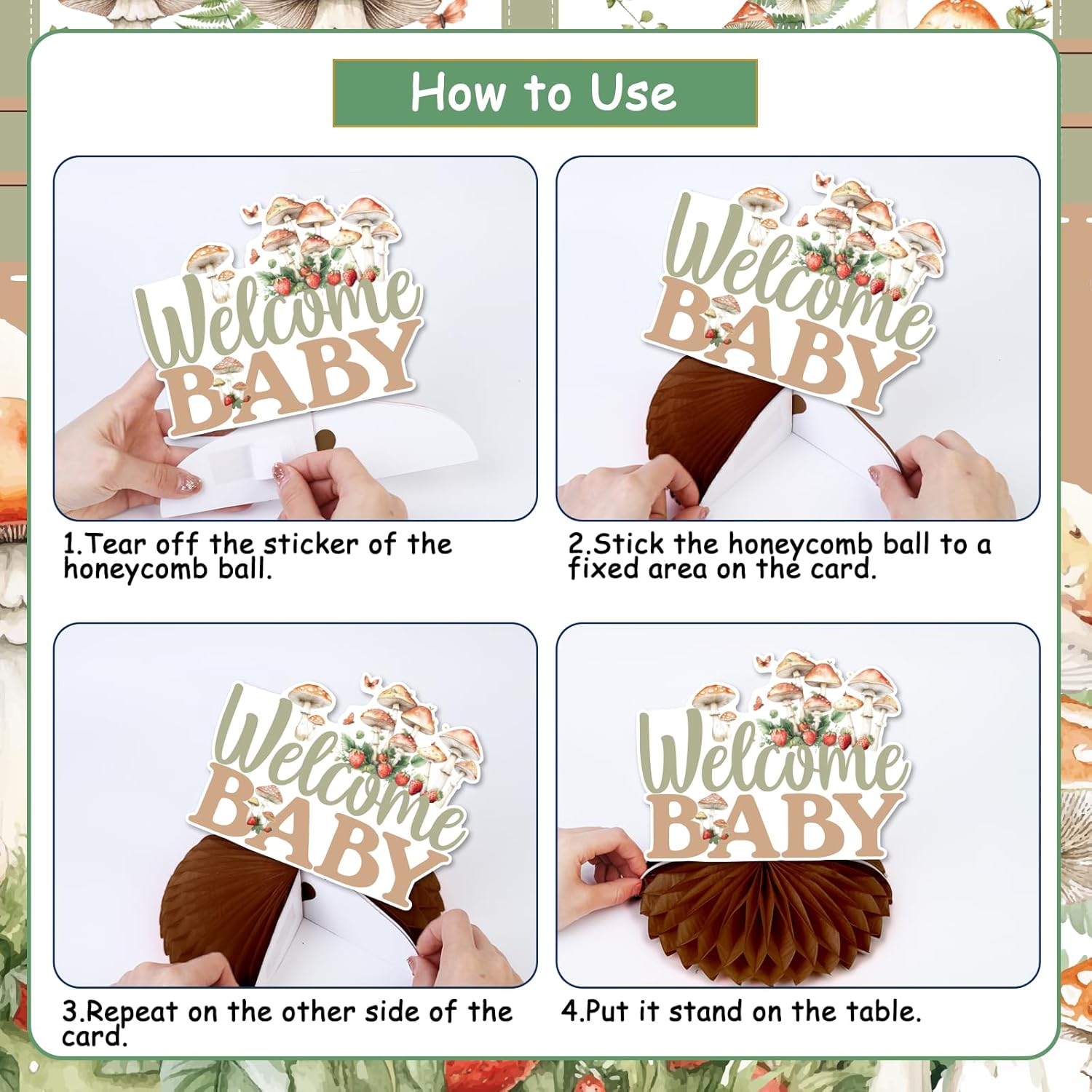 How to Use

Welcome BABY

1.Tear off the sticker of the honeycomb ball.

Welcome BABY

2.Stick the honeycomb ball to a fixed area on the card.

Welcome BABY

3.Repeat on the other side of the card.

Welcome BABY

4.Put it stand on the table.