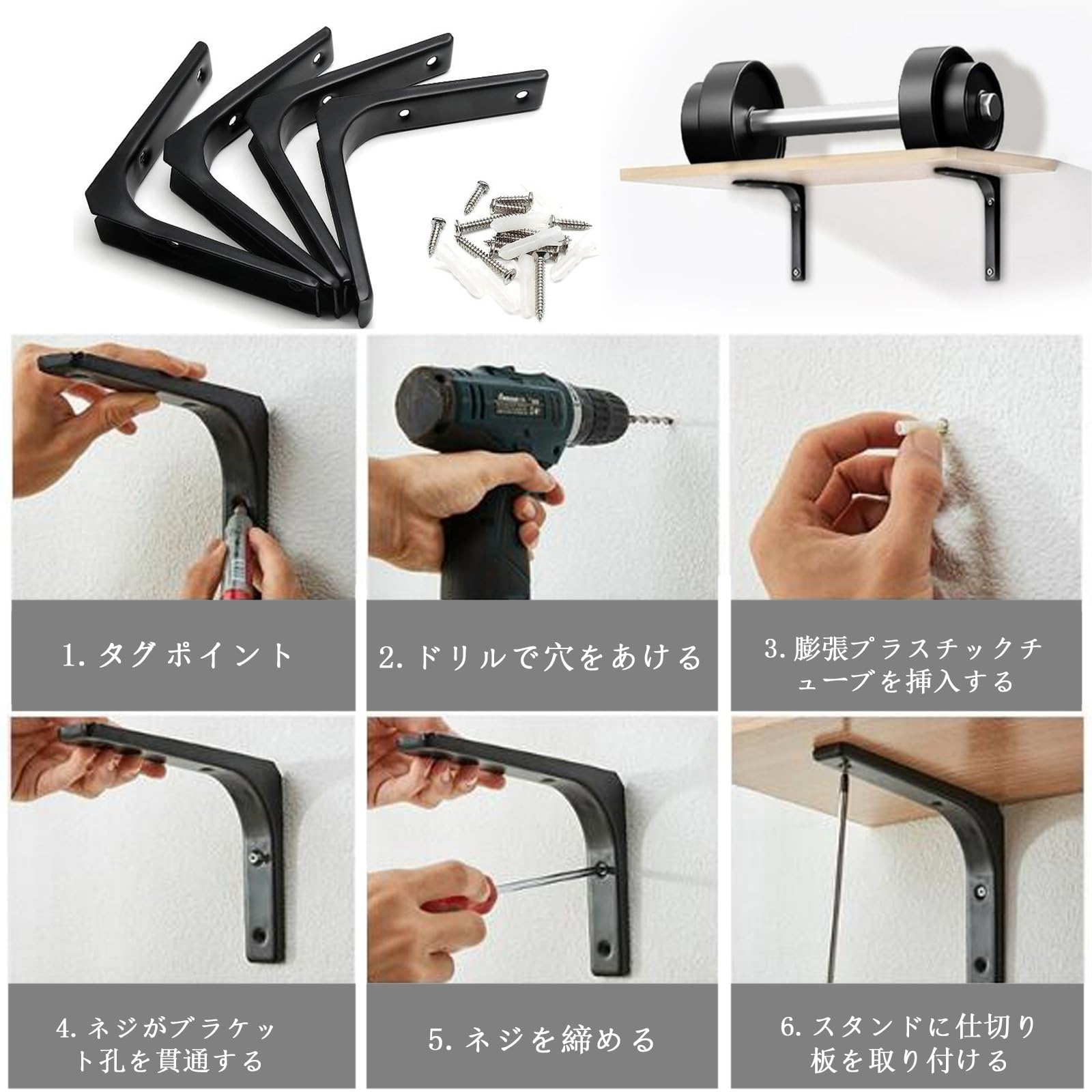 1. タグポイント

2. ドリルで穴をあける

3. 膨張プラスチックチューブを挿入する

4. ネジがブラケット孔を貫通する

5. ネジを締める

6. スタンドに仕切り板を取り付ける