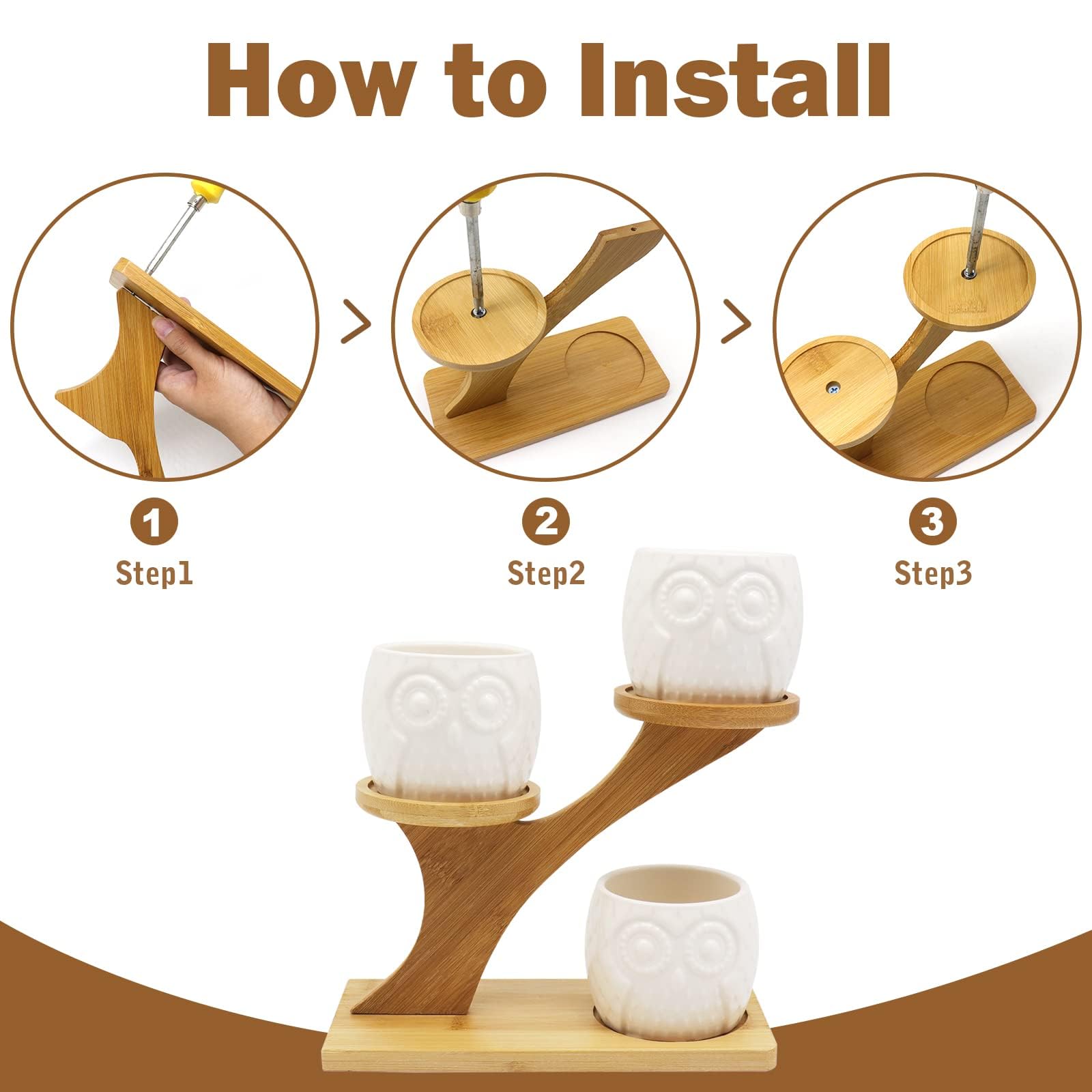 How to Install

1
Step1

2
Step2

3
Step3