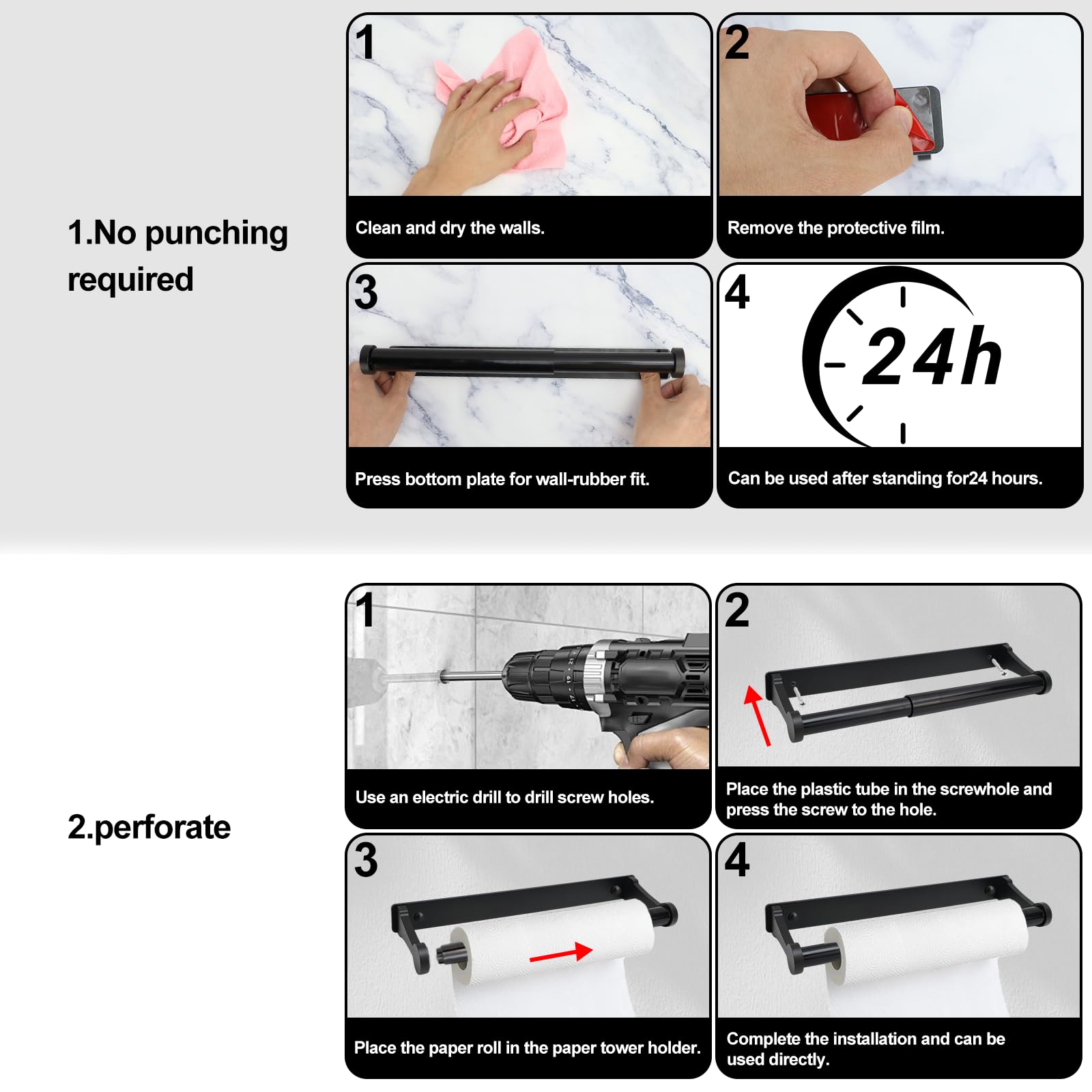 1.No punching required

1
Clean and dry the walls.

2
Remove the protective film.

3
Press bottom plate for wall-rubber fit.

4
24h
Can be used after standing for24 hours.

2.perforate

1
Use an electric drill to drill screw holes.

2
Place the plastic tube in the screwhole and press the screw to the hole.

3
Place the paper roll in the paper tower holder.

4
Complete the installation and can be used directly.