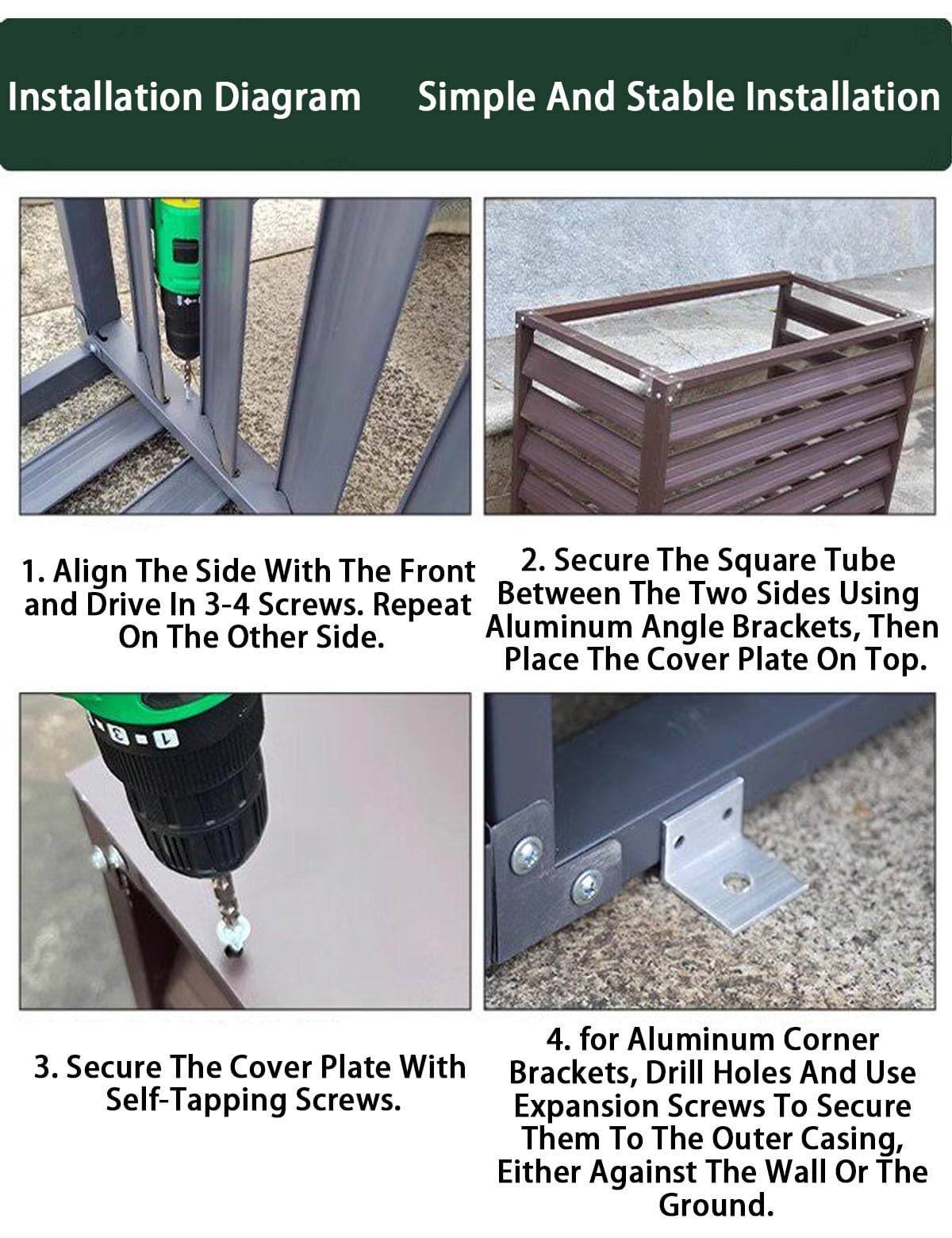 Installation Diagram Simple And Stable Installation

1. Align The Side With The Front and Drive In 3-4 Screws. Repeat On The Other Side.

2. Secure The Square Tube Between The Two Sides Using Aluminum Angle Brackets, Then Place The Cover Plate On Top.

3. Secure The Cover Plate With Self-Tapping Screws.

4. for Aluminum Corner Brackets, Drill Holes And Use Expansion Screws To Secure Them To The Outer Casing, Either Against The Wall Or The Ground.