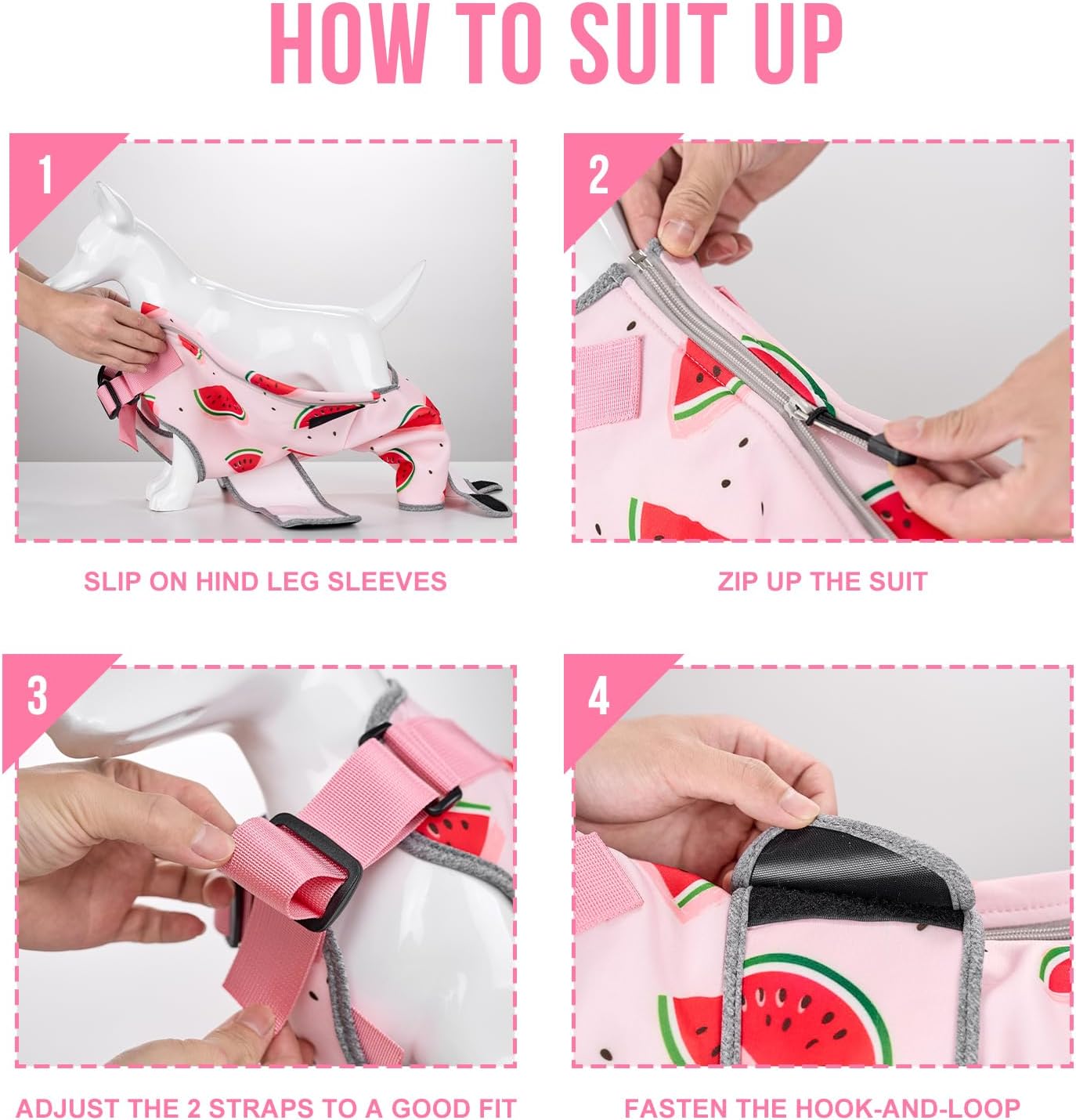 HOW TO SUIT UP

1

SLIP ON HIND LEG SLEEVES

2

ZIP UP THE SUIT

3

ADJUST THE 2 STRAPS TO A GOOD FIT

4

FASTEN THE HOOK-AND-LOOP