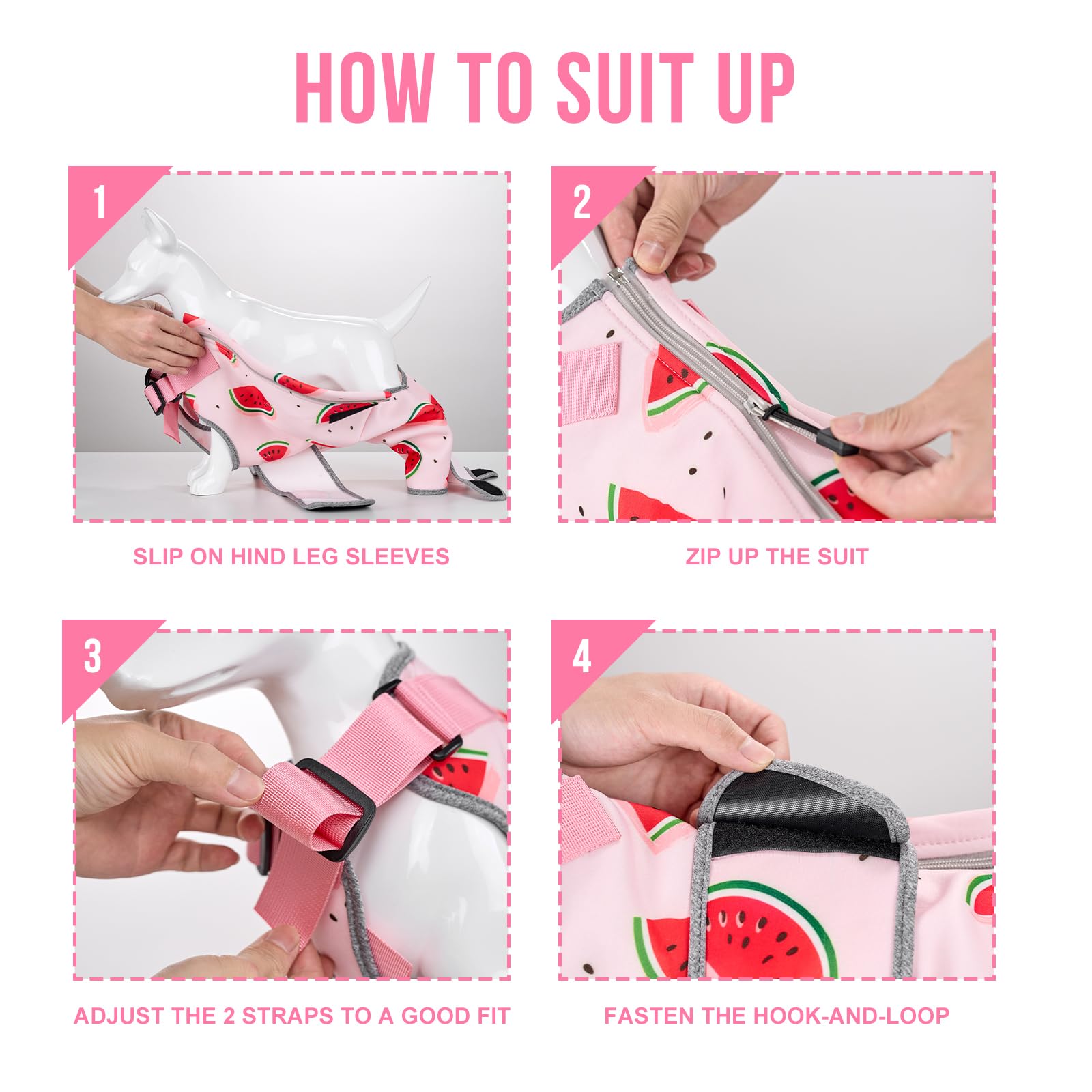 HOW TO SUIT UP

1

SLIP ON HIND LEG SLEEVES

2

ZIP UP THE SUIT

3

ADJUST THE 2 STRAPS TO A GOOD FIT

4

FASTEN THE HOOK-AND-LOOP