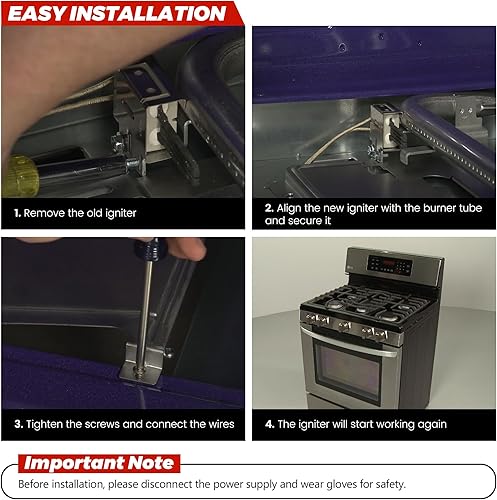 EASY INSTALLATION

1. Remove the old igniter

2. Align the new igniter with the burner tube and secure it

3. Tighten the screws and connect the wires

4. The igniter will start working again

Important Note

Before installation, please disconnect the power supply and wear gloves for safety.