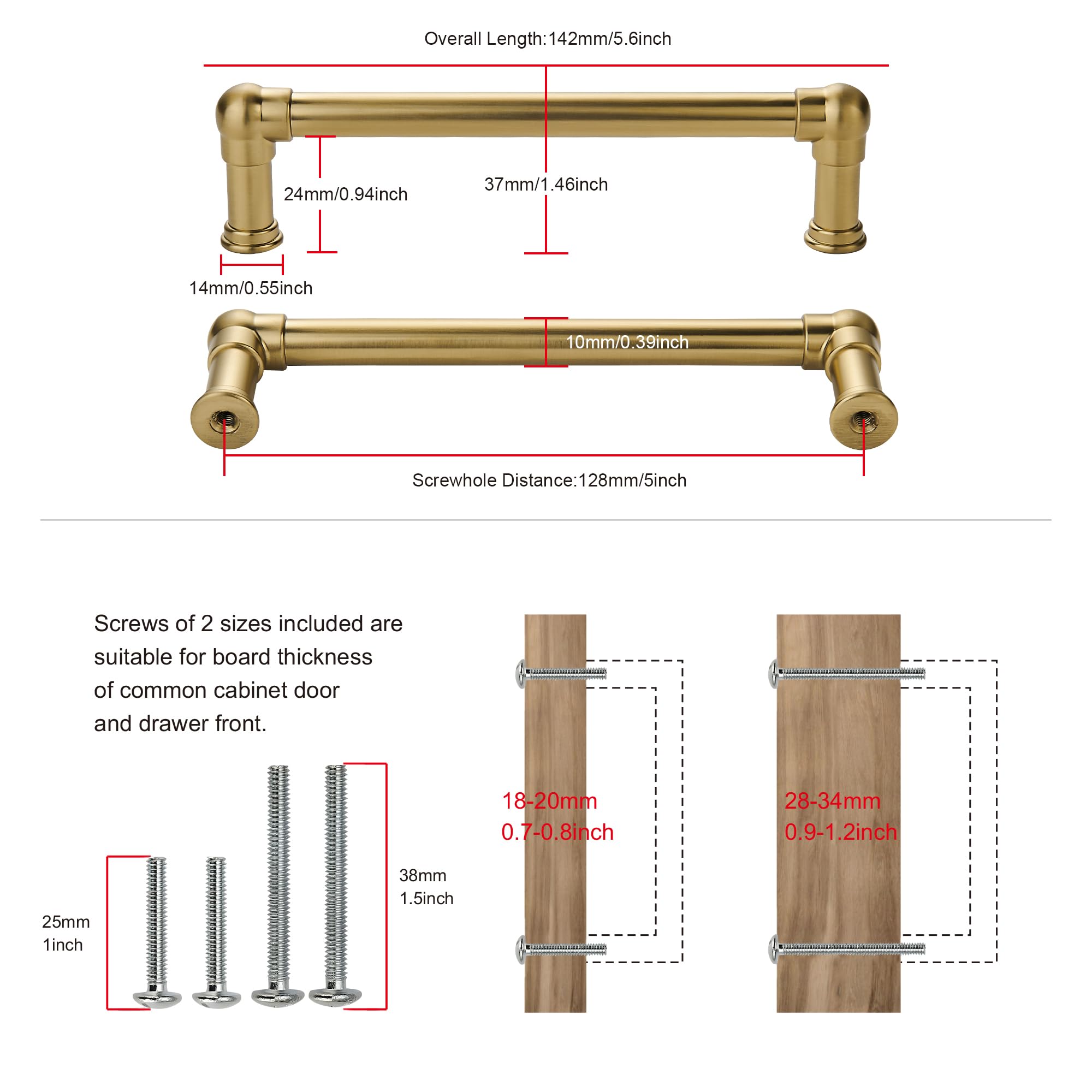 Overall Length:142mm/5.6inch

24mm/0.94inch

37mm/1.46inch

14mm/0.55inch

10mm/0.39inch

Screwhole Distance:128mm/5inch

Screws of 2 sizes included are suitable for board thickness of common cabinet door and drawer front.

25mm
1inch

38mm
1.5inch

18-20mm
0.7-0.8inch

28-34mm
0.9-1.2inch