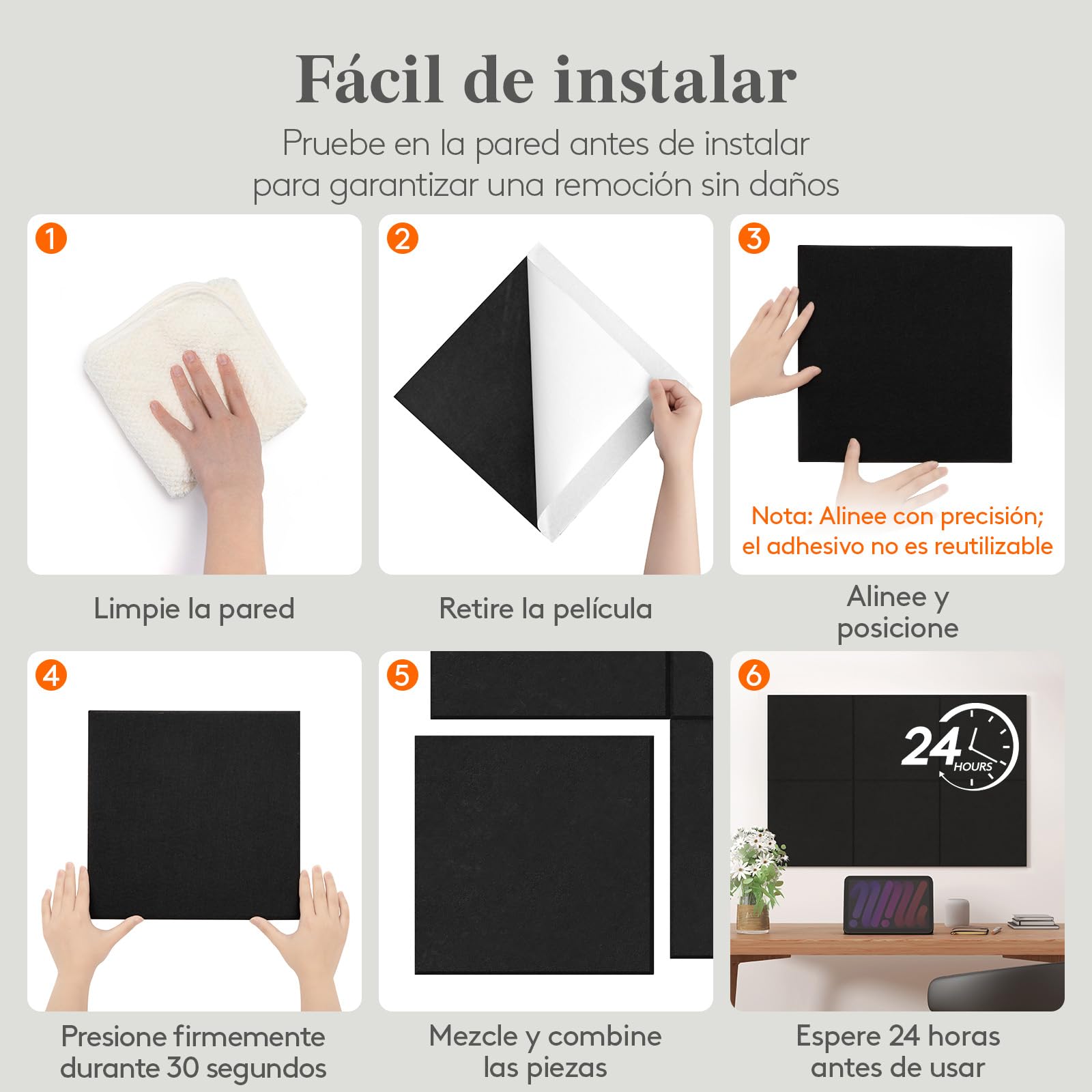 Fácil de instalar

Pruebe en la pared antes de instalar para garantizar una remoción sin daños

1

Limpie la pared

2

Retire la película

3

Nota: Alinee con precisión; el adhesivo no es reutilizable

Alinee y posicione

4

Presione firmemente durante 30 segundos

5

Mezcle y combine las piezas

6

24 HOURS

Espere 24 horas antes de usar