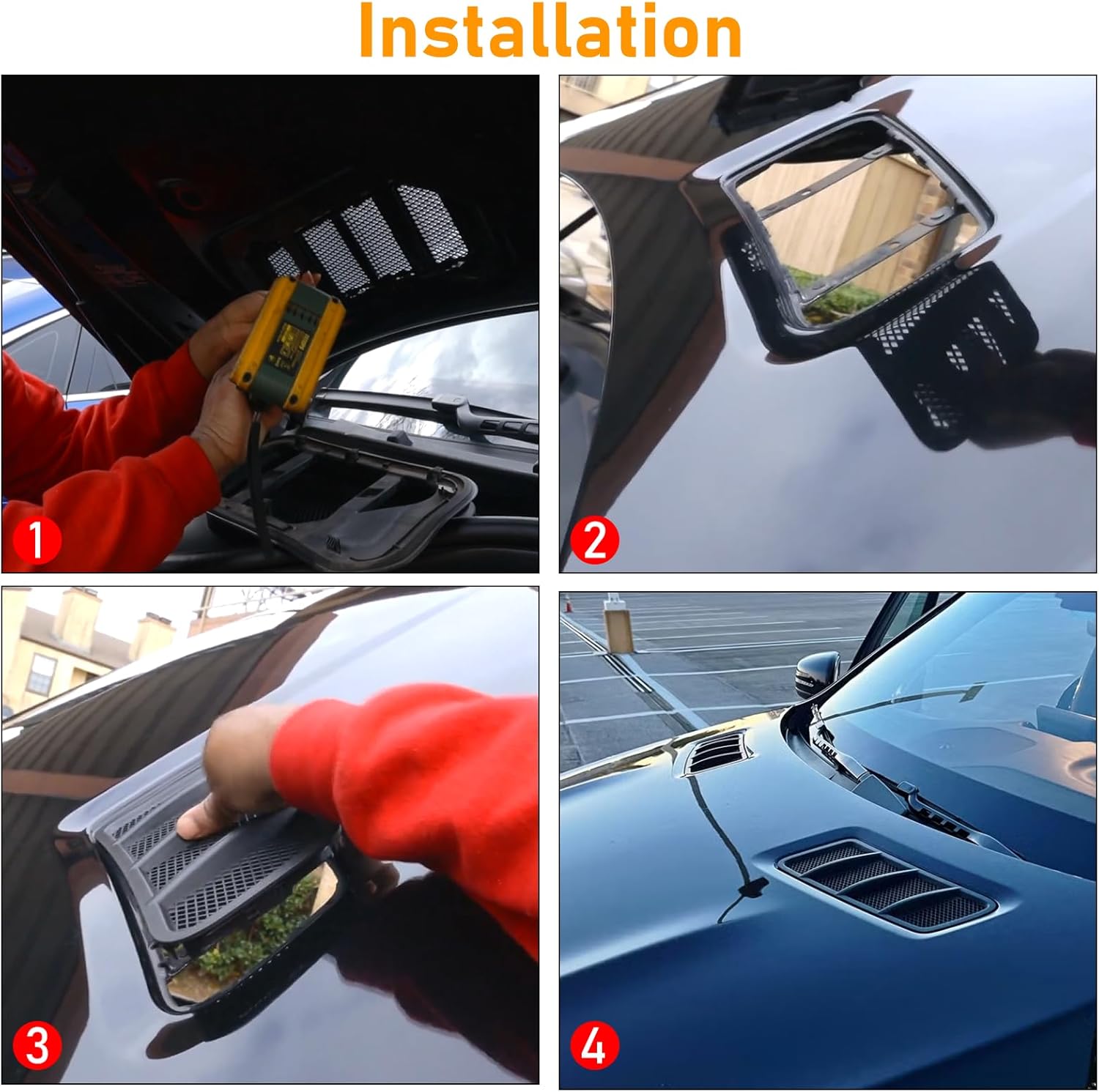 Installation

1

2

3

4