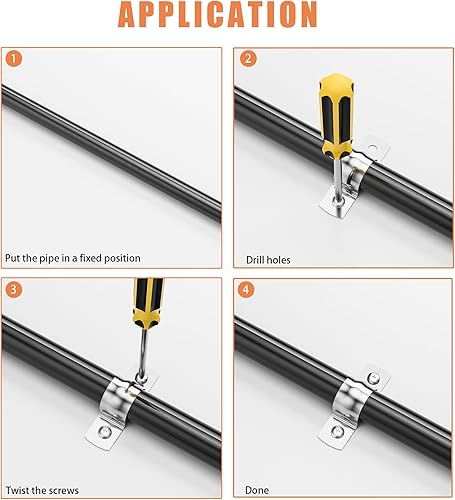 APPLICATION

1

Put the pipe in a fixed position

2

Drill holes

3

Twist the screws

4

Done