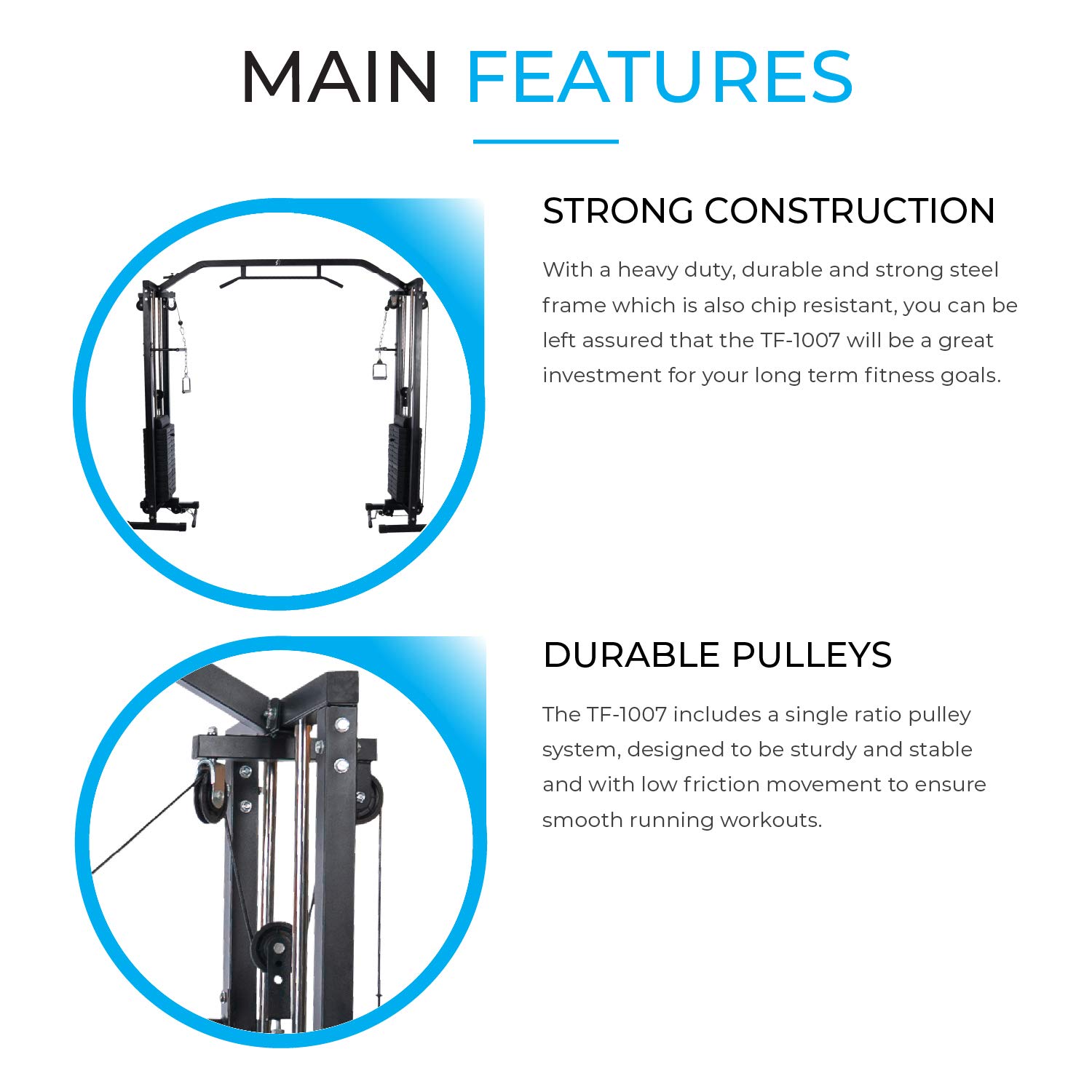 MAIN FEATURES

STRONG CONSTRUCTION

With a heavy duty, durable and strong steel frame which is also chip resistant, you can be left assured that the TF-1007 will be a great investment for your long term fitness goals.

DURABLE PULLEYS

The TF-1007 includes a single ratio pulley system, designed to be sturdy and stable and with low friction movement to ensure smooth running workouts.