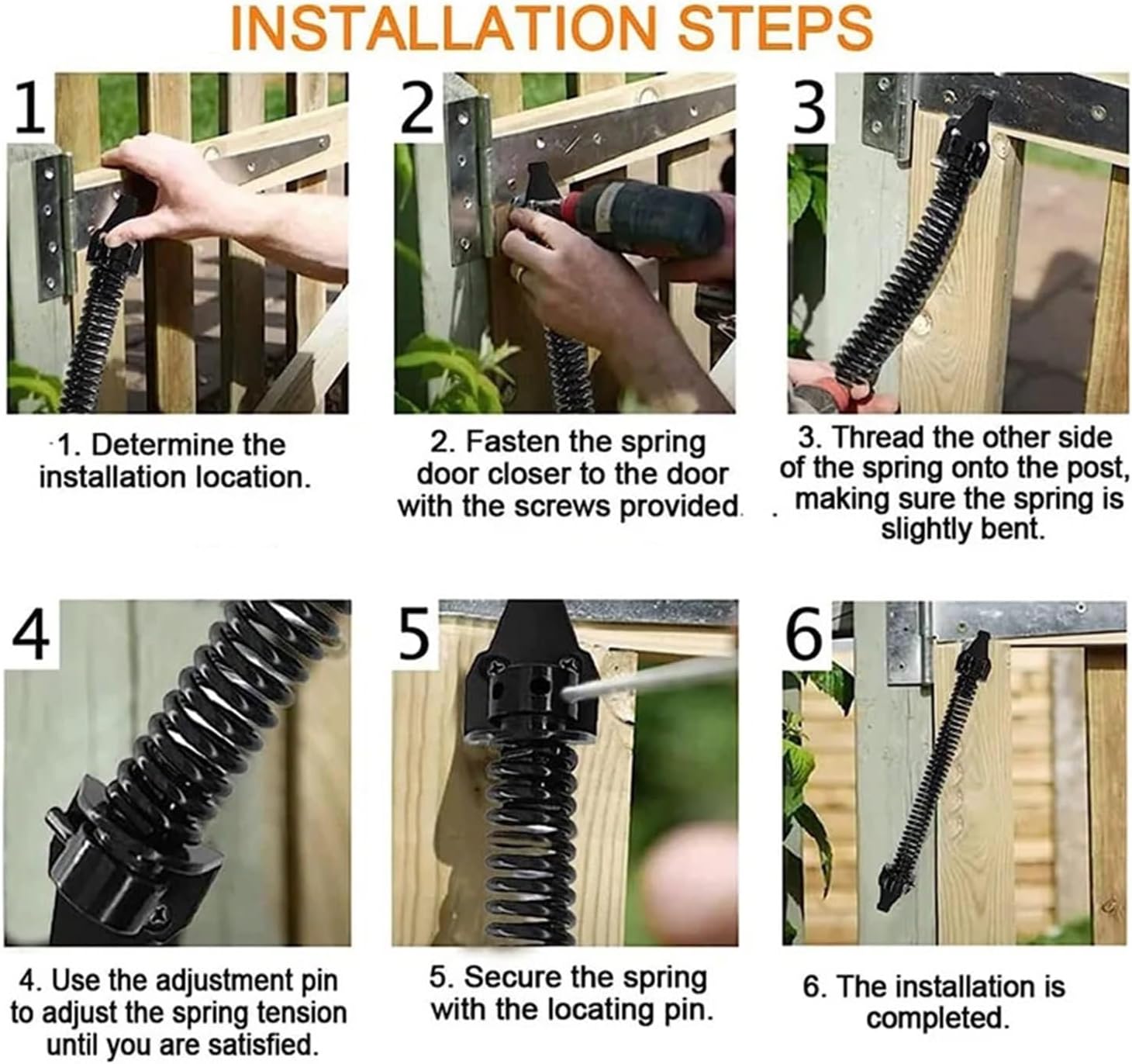 INSTALLATION STEPS

1

1. Determine the installation location.

2

2. Fasten the spring door closer to the door with the screws provided.

3

3. Thread the other side of the spring onto the post, making sure the spring is slightly bent.

4

4. Use the adjustment pin to adjust the spring tension until you are satisfied.

5

5. Secure the spring with the locating pin.

6

6. The installation is completed.