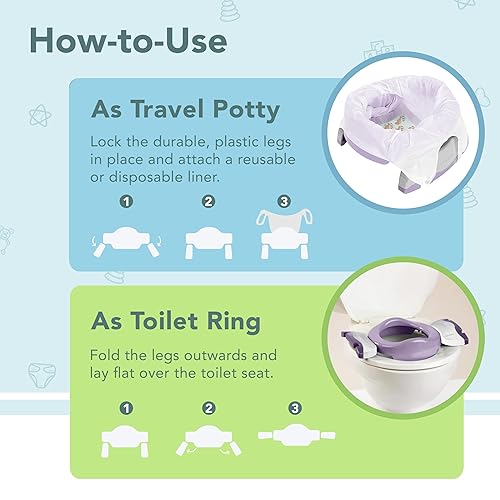 How-to-Use

As Travel Potty

Lock the durable, plastic legs in place and attach a reusable or disposable liner.

1

2

3

As Toilet Ring

Fold the legs outwards and lay flat over the toilet seat.

1

2

3