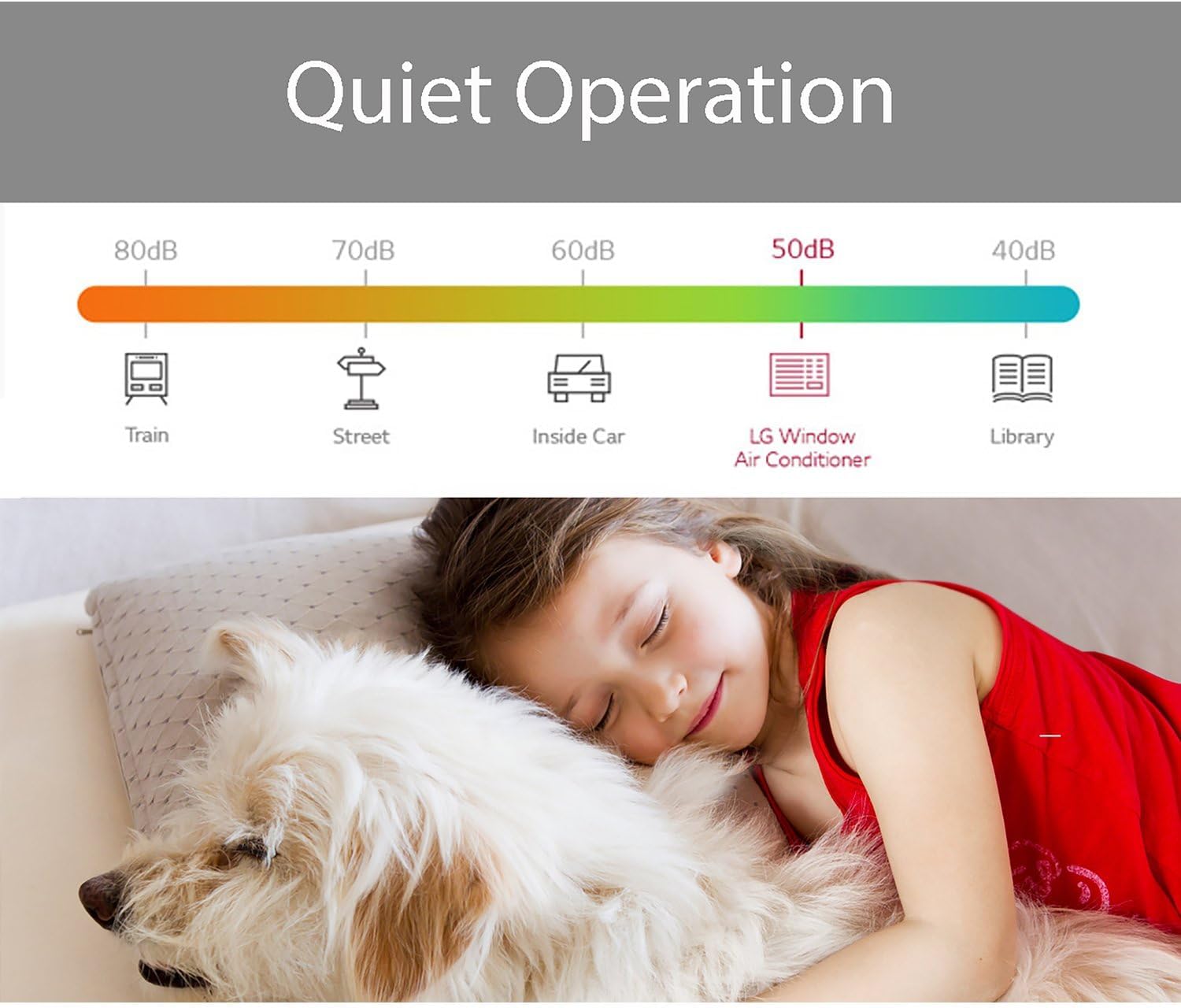 Quiet Operation

80dB 70dB 60dB 50dB 40dB

Train

Street

Inside Car

LG Window Air Conditioner

Library