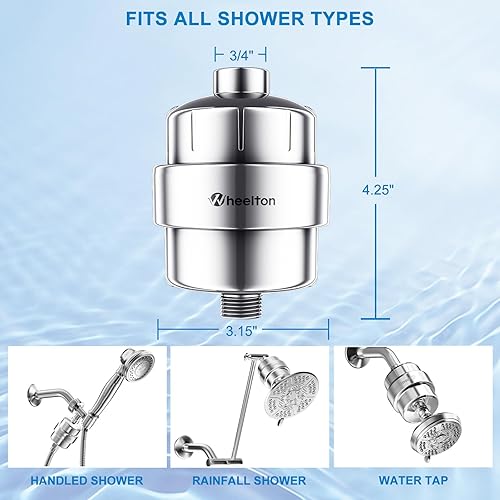 FITS ALL SHOWER TYPES

3/4"

Wheelton

4.25"

3.15"

HANDLED SHOWER

RAINFALL SHOWER

WATER TAP