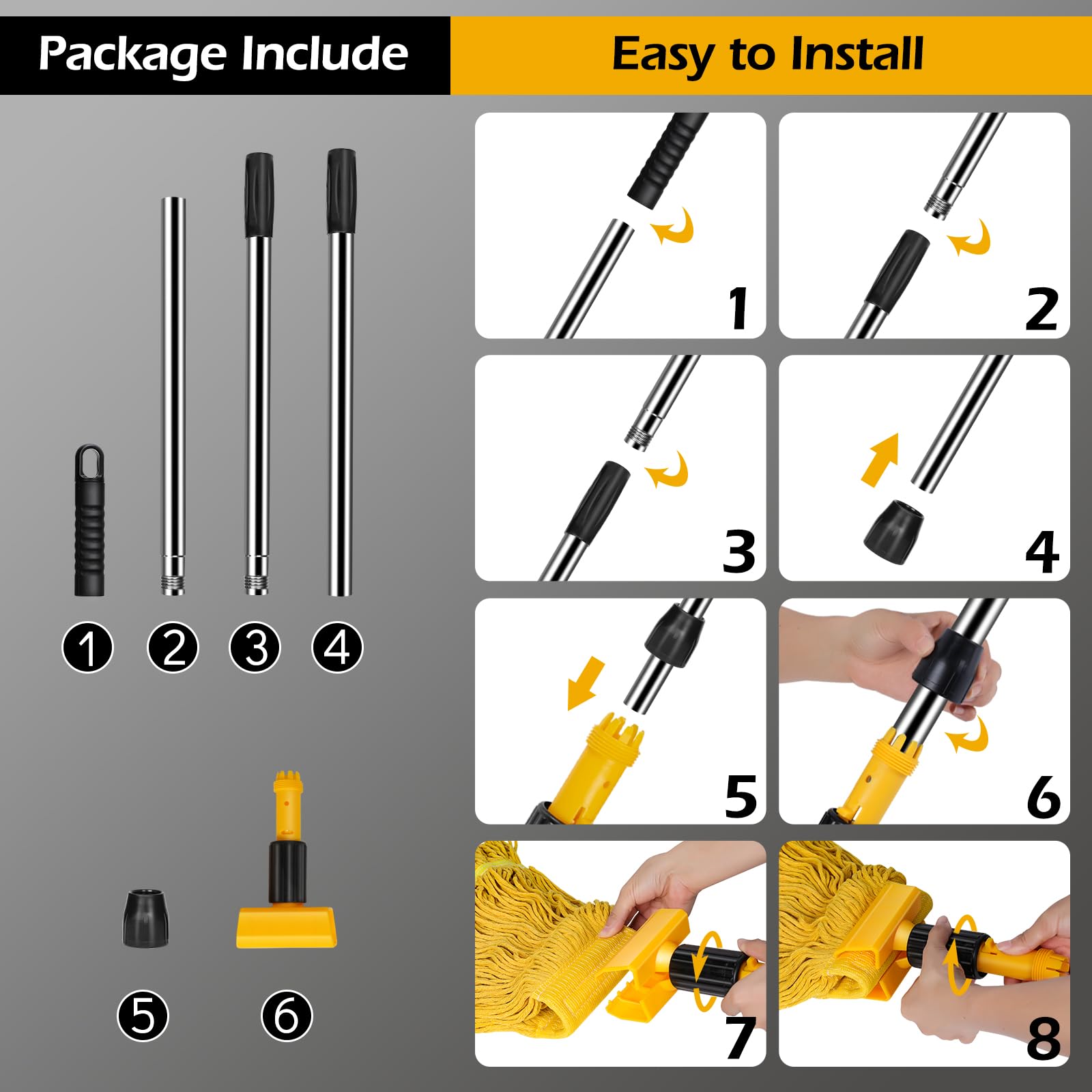 Package Include

1 2 3 4

5 6

Easy to Install

1

2

3

4

5

6

7

8