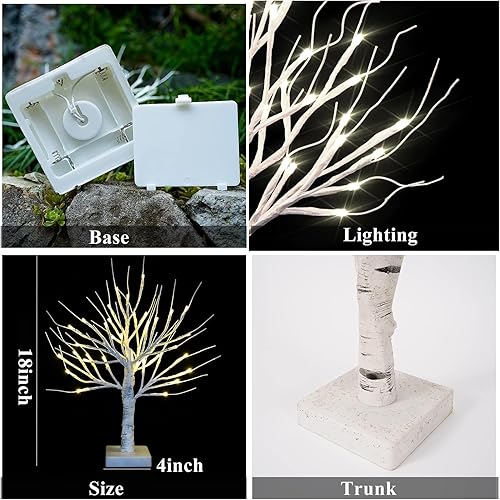 Base

Lighting

18inch

4inch

Size

Trunk