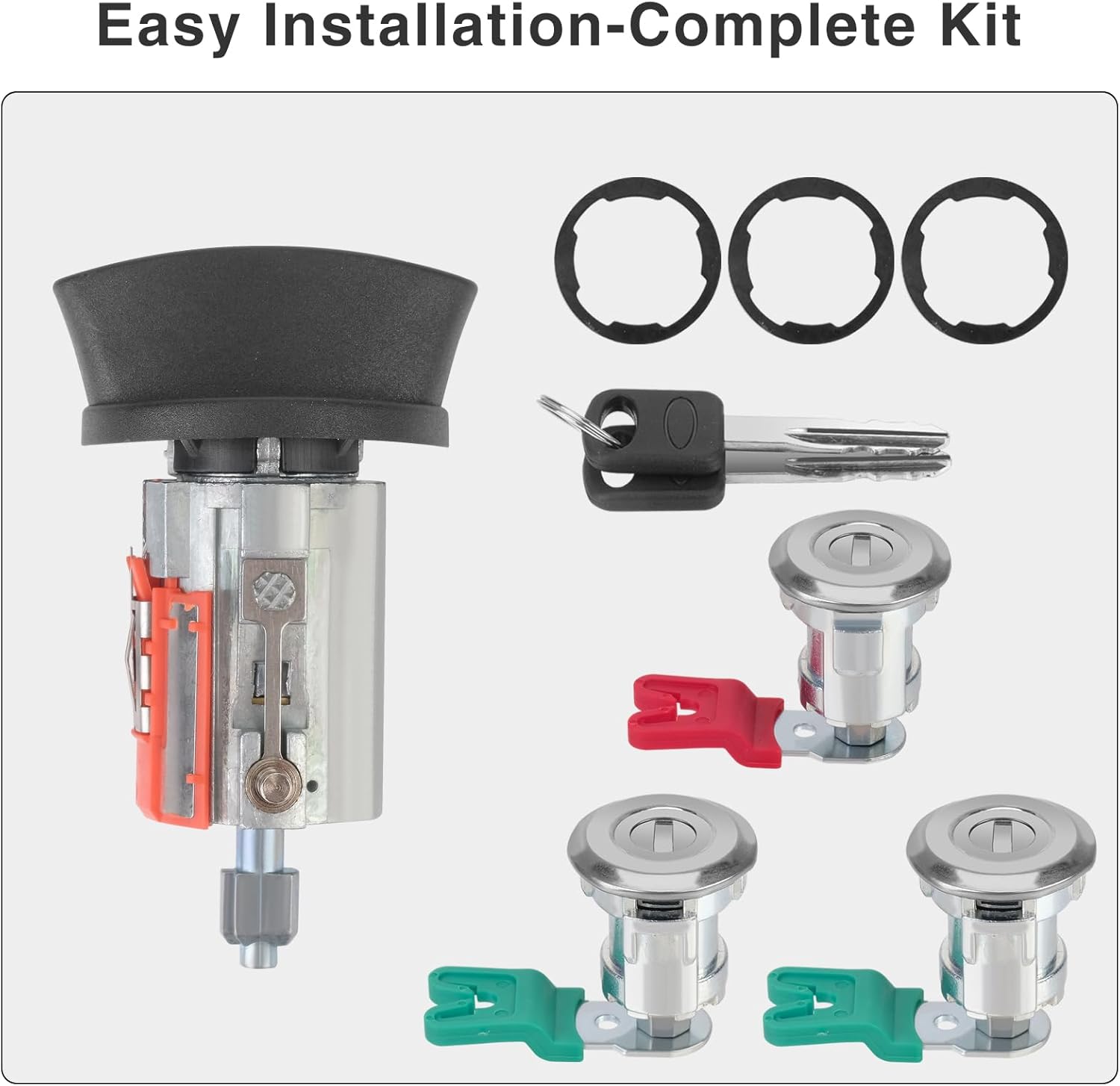 Easy Installation-Complete Kit