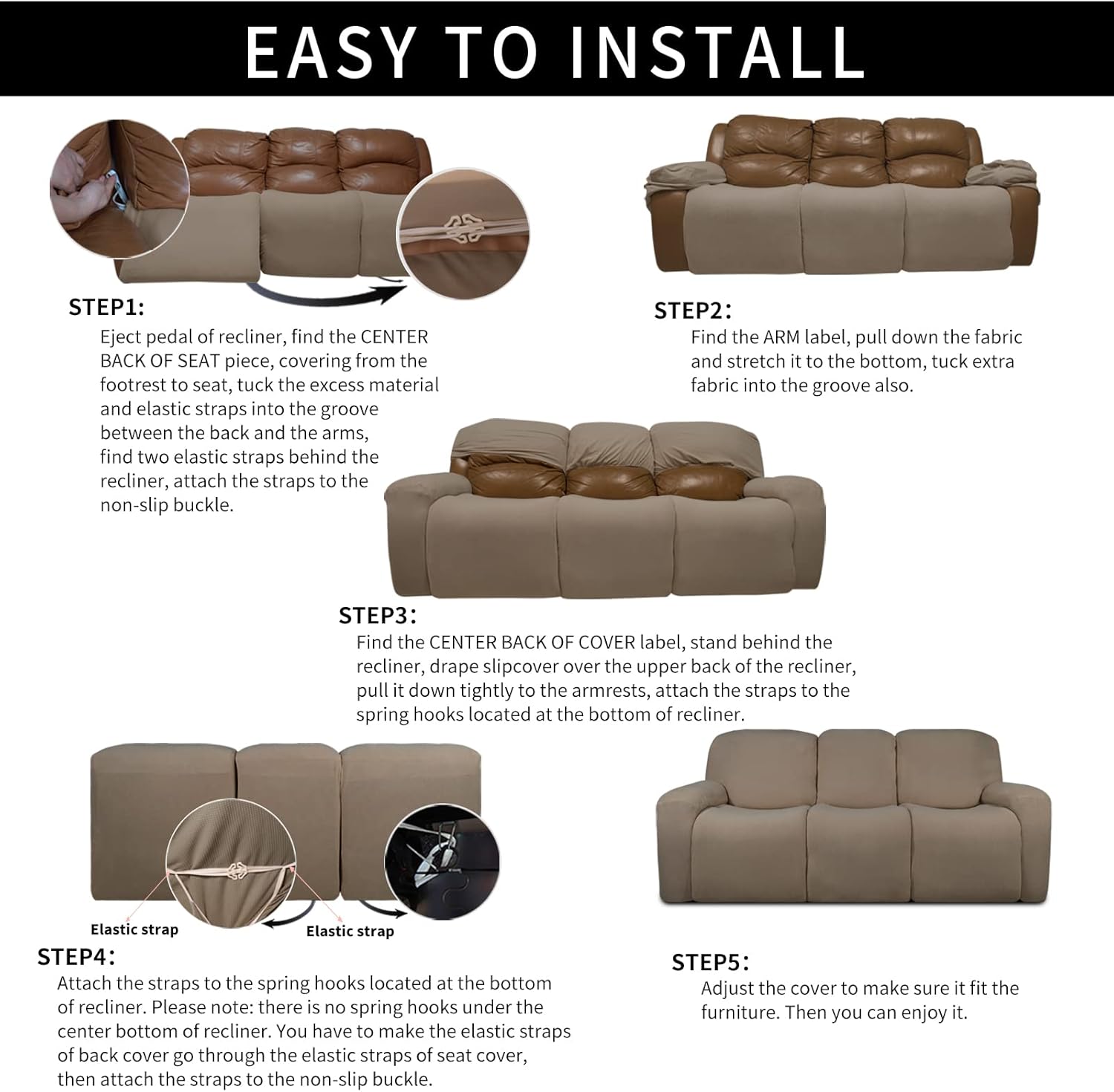 EASY TO INSTALL

STEP1:
Eject pedal of recliner, find the CENTER BACK OF SEAT piece, covering from the footrest to seat, tuck the excess material and elastic straps into the groove between the back and the arms, find two elastic straps behind the recliner, attach the straps to the non-slip buckle.

STEP2:
Find the ARM label, pull down the fabric and stretch it to the bottom, tuck extra fabric into the groove also.

STEP3:
Find the CENTER BACK OF COVER label, stand behind the recliner, drape slipcover over the upper back of the recliner, pull it down tightly to the armrests, attach the straps to the spring hooks located at the bottom of recliner.

Elastic strap

Elastic strap

STEP4:
Attach the straps to the spring hooks located at the bottom of recliner. Please note: there is no spring hooks under the center bottom of recliner. You have to make the elastic straps of back cover go through the elastic straps of seat cover, then attach the straps to the non-slip buckle.

STEP5:
Adjust the cover to make sure it fit the furniture. Then you can enjoy it.