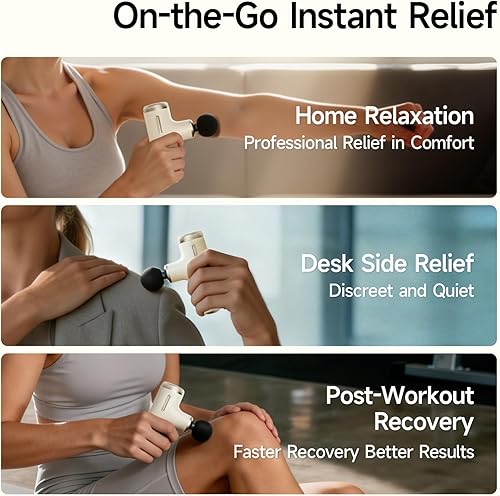 On-the-Go Instant Relief

Home Relaxation
Professional Relief in Comfort

Desk Side Relief
Discreet and Quiet

Post-Workout Recovery
Faster Recovery Better Results