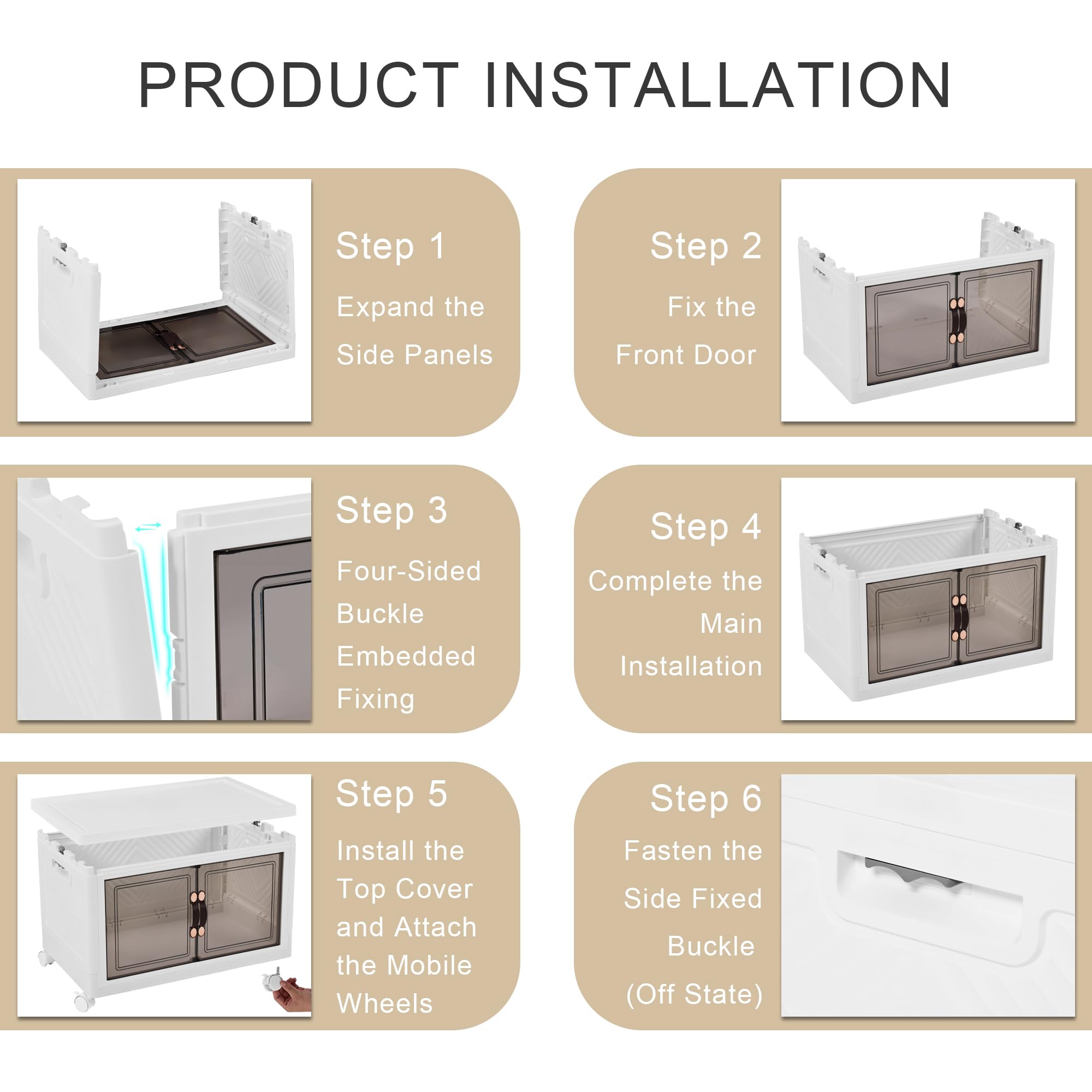 PRODUCT INSTALLATION

Step 1

Expand the Side Panels

Step 2

Fix the Front Door

Step 3

Four-Sided Buckle Embedded Fixing

Step 4

Complete the Main Installation

Step 5

Install the Top Cover and Attach the Mobile Wheels

Step 6

Fasten the Side Fixed Buckle (Off State)