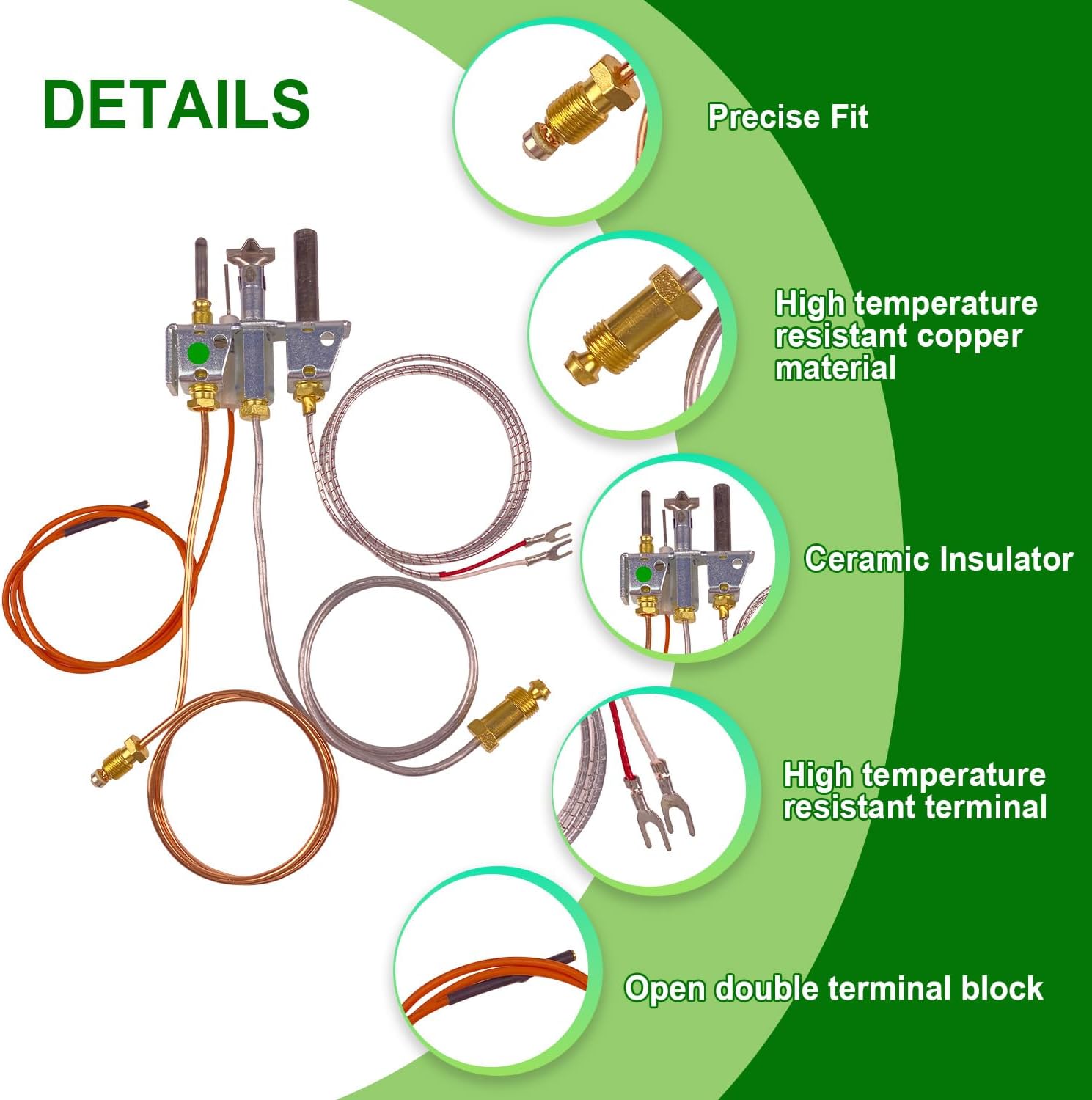 DETAILS

Precise Fit

High temperature resistant copper material

Ceramic Insulator

High temperature resistant terminal

Open double terminal block