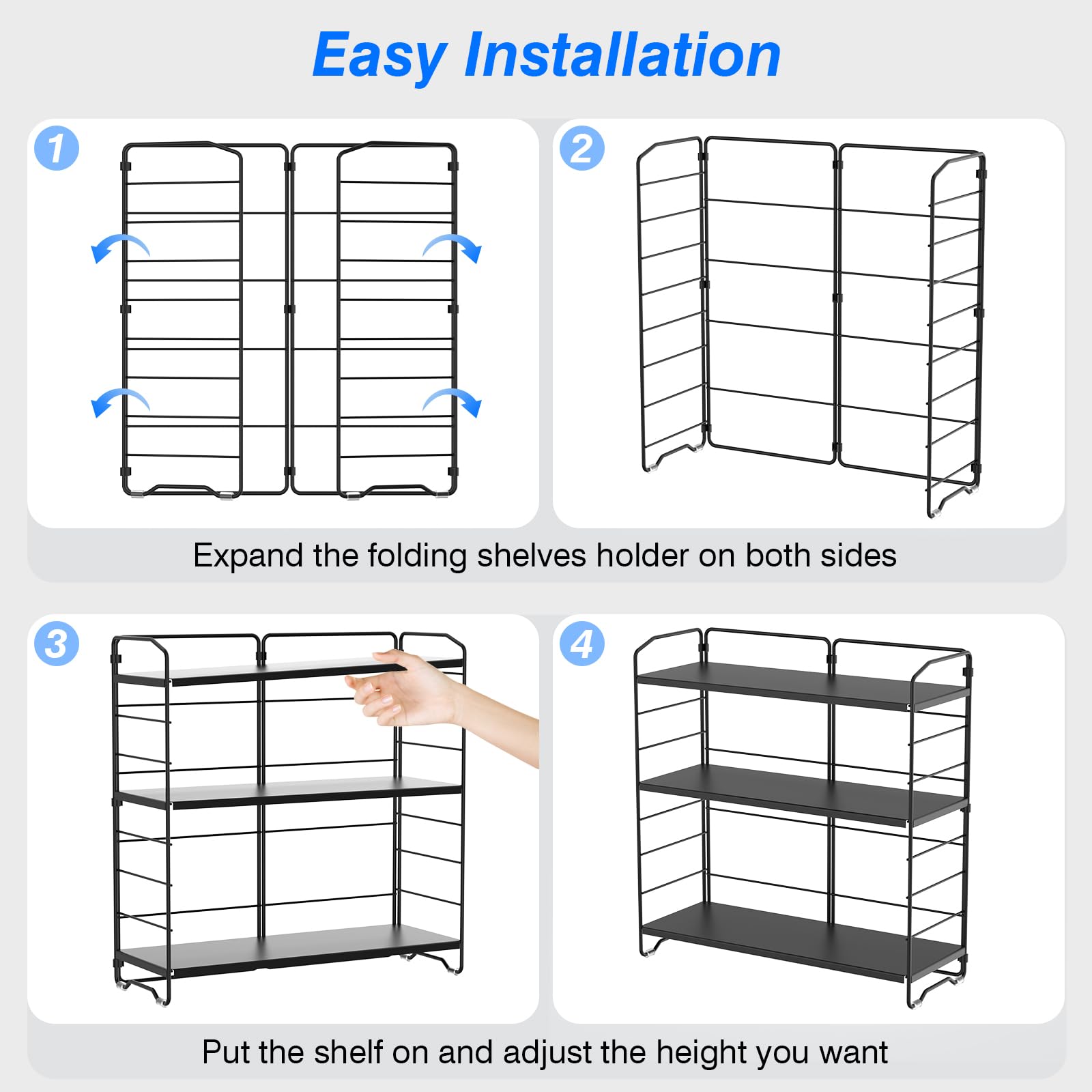 Easy Installation

1

2

Expand the folding shelves holder on both sides

3

4

Put the shelf on and adjust the height you want