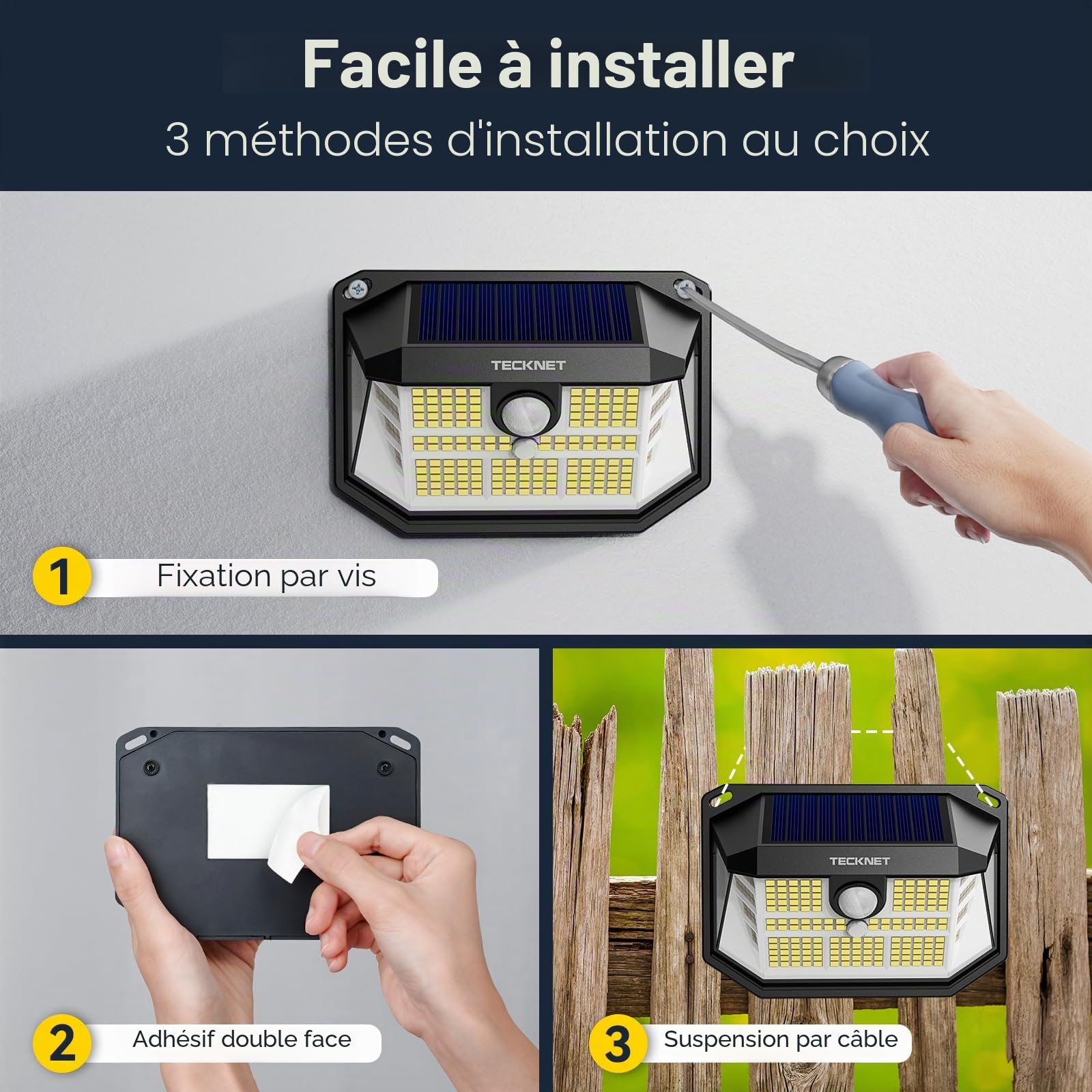 Facile à installer

3 méthodes d'installation au choix

TECKNET

1 Fixation par vis

2 Adhésif double face

TECKNET

3 Suspension par câble