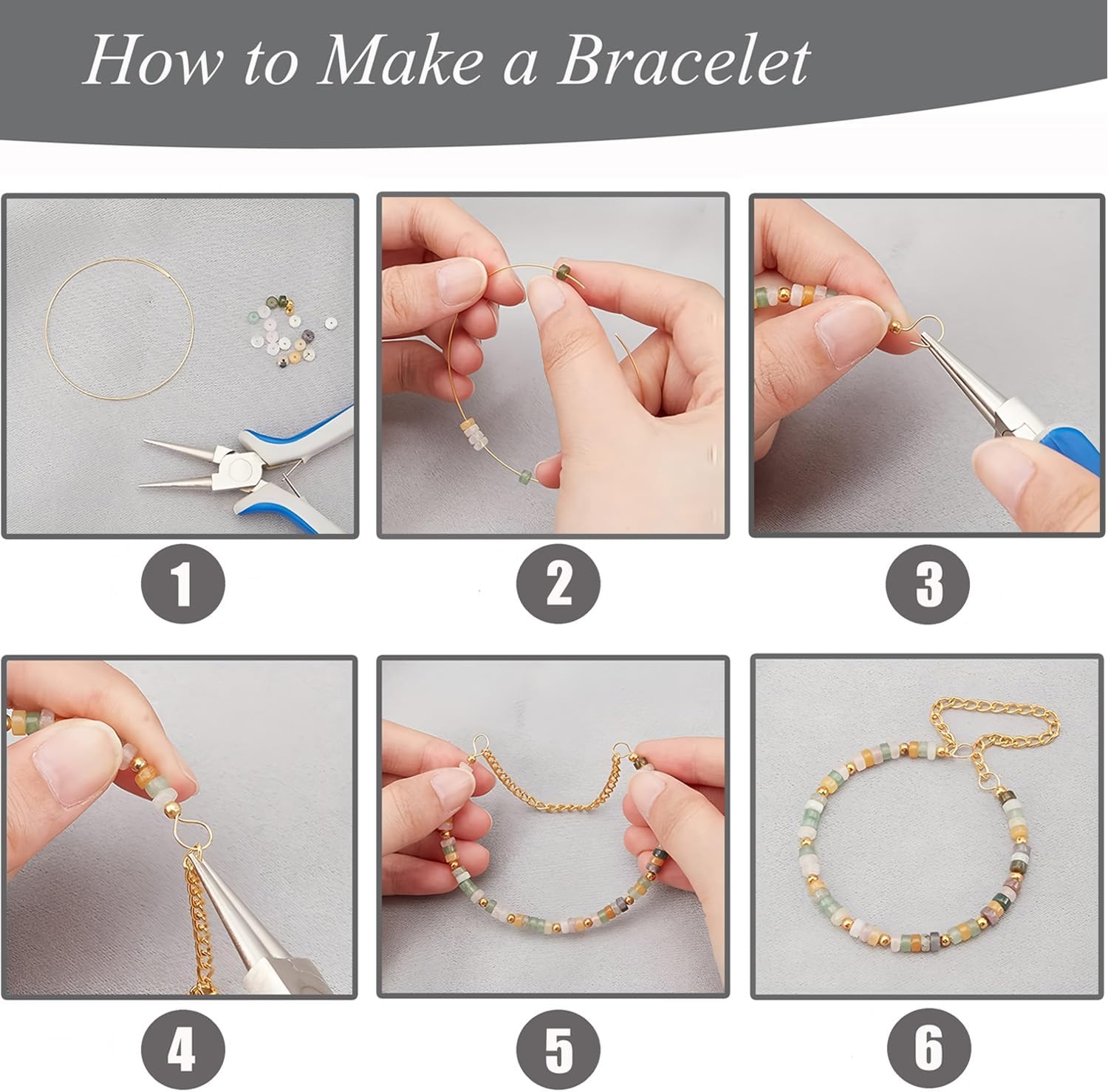 How to Make a Bracelet

1

2

3

4

5

6