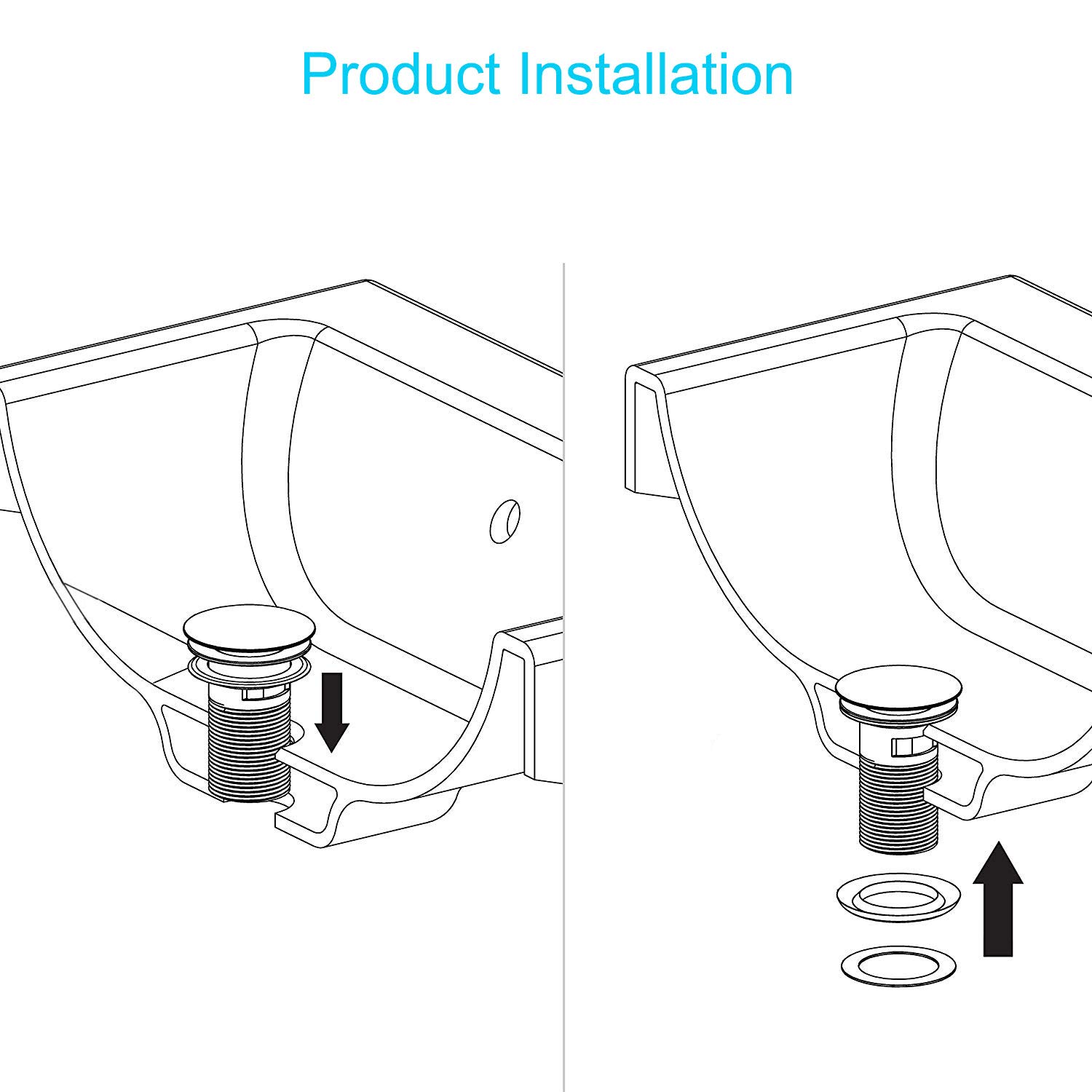 Product Installation