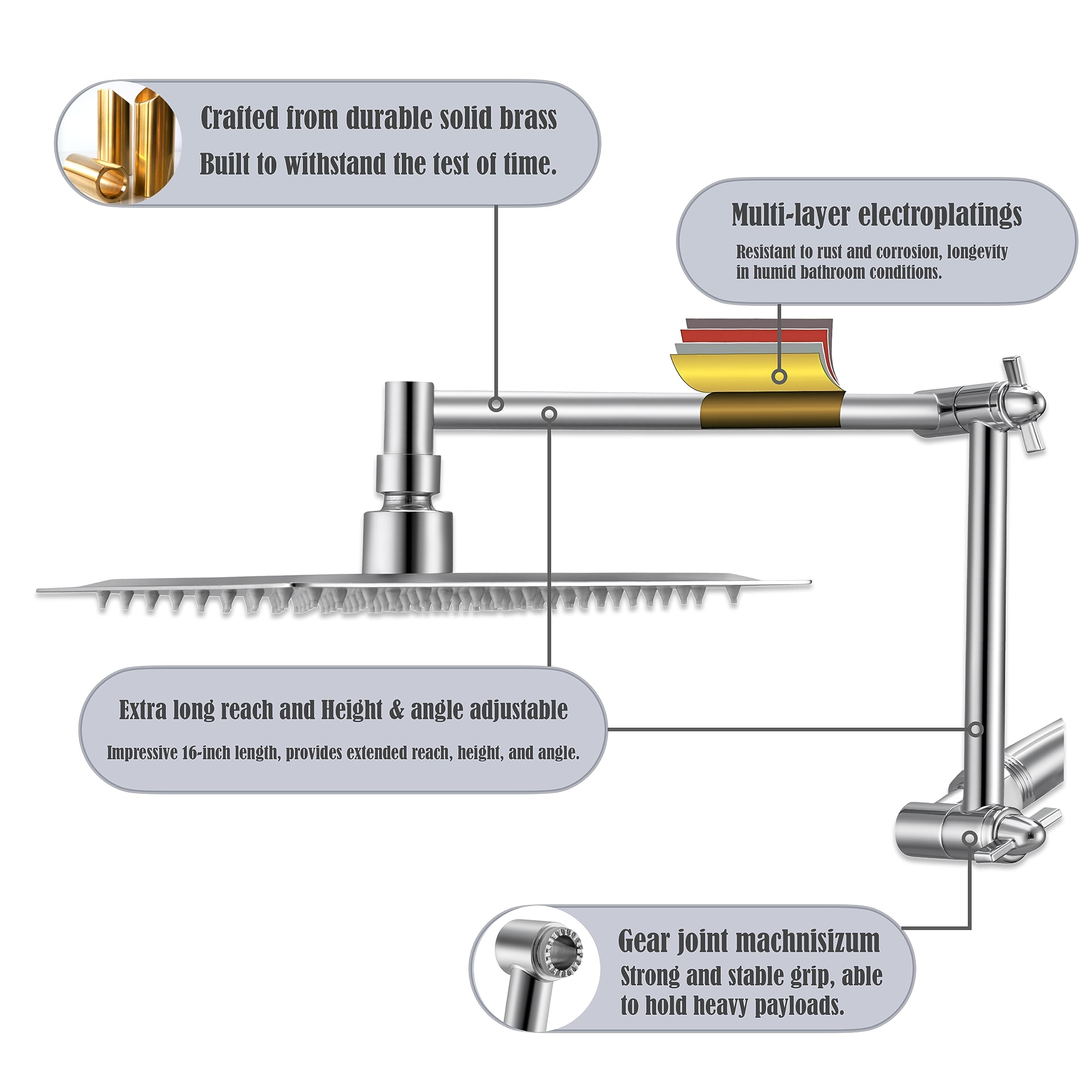 Crafted from durable solid brass
Built to withstand the test of time.

Multi-layer electroplatings
Resistant to rust and corrosion, longevity in humid bathroom conditions.

Extra long reach and Height & angle adjustable
Impressive 16-inch length, provides extended reach, height, and angle.

Gear joint machnisizum
Strong and stable grip, able to hold heavy payloads.