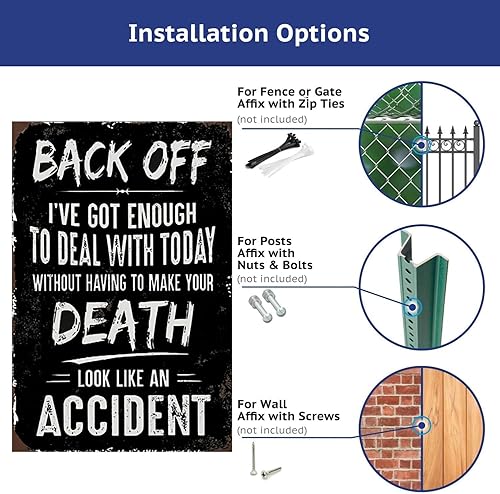 Installation Options

BACK OFF
I'VE GOT ENOUGH TO DEAL WITH TODAY WITHOUT HAVING TO MAKE YOUR
DEATH
LOOK LIKE AN
ACCIDENT

For Fence or Gate
Affix with Zip Ties
(not included)

For Posts
Affix with
Nuts & Bolts
(not included)

For Wall
Affix with Screws
(not included)