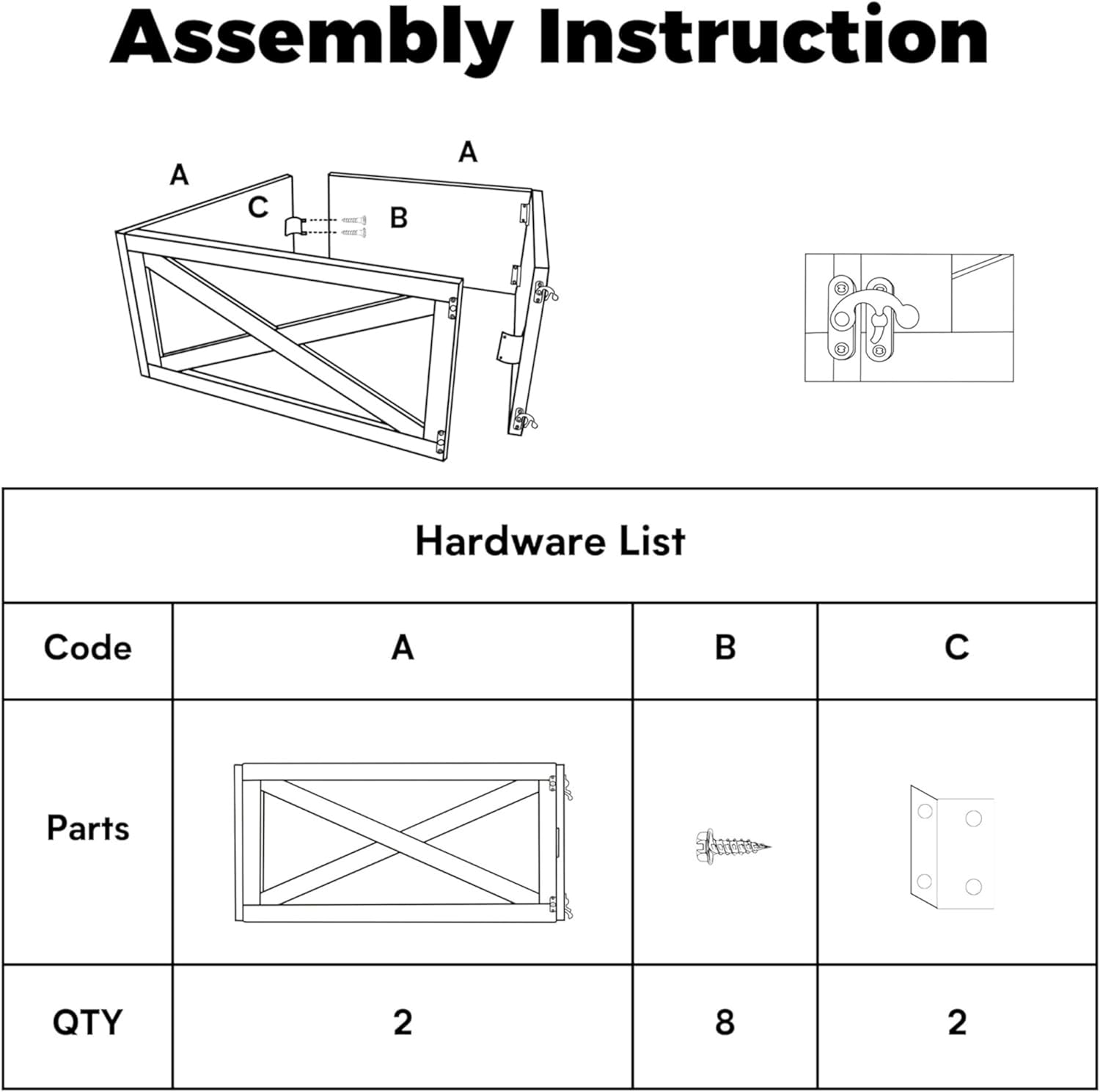 Assembly Instruction

A

A

C

B

Hardware List

| Code | A | B | C |
|---|---|---|---|
| Parts | | | |
| QTY | 2 | 8 | 2 |