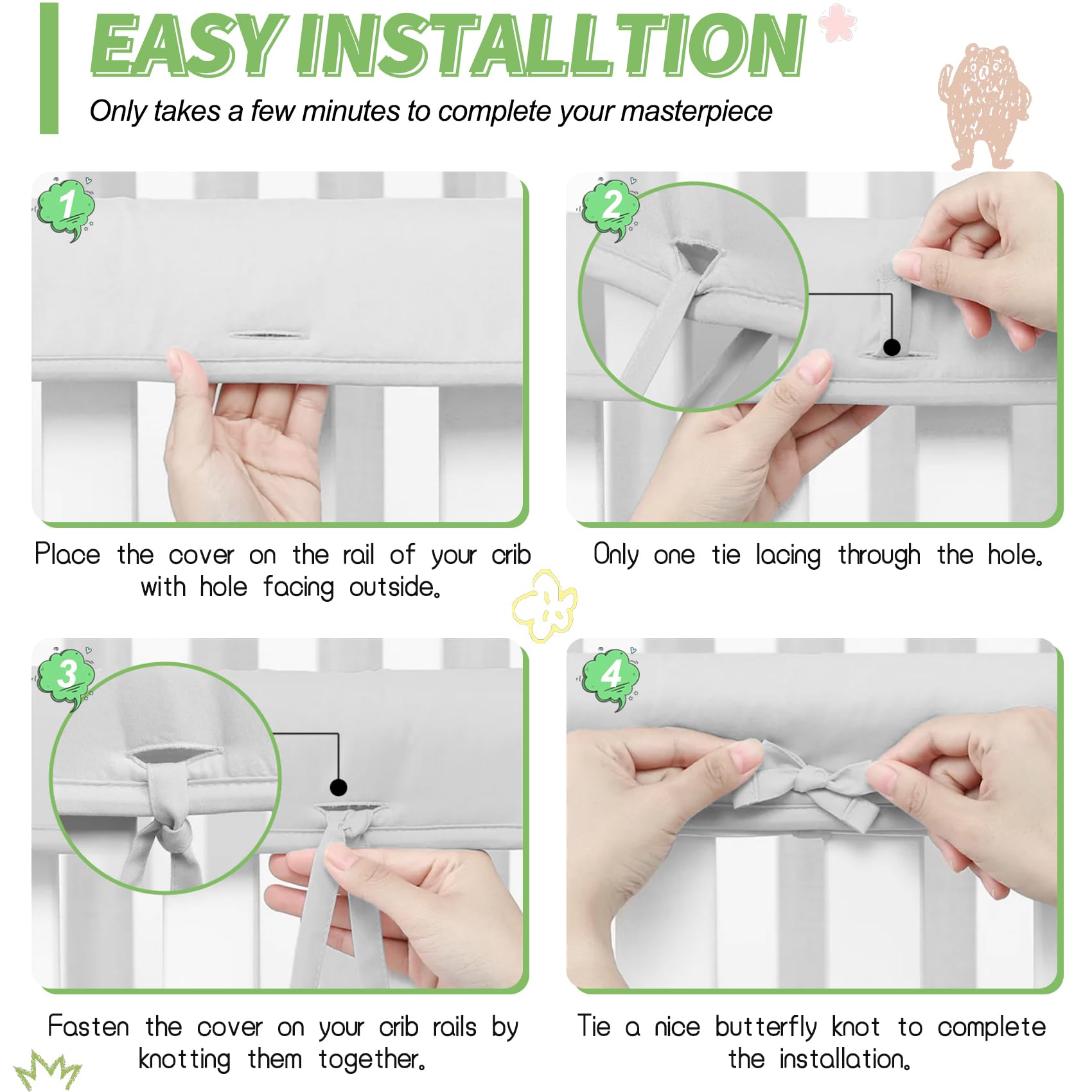 EASY INSTALLTION

Only takes a few minutes to complete your masterpiece

1

Place the cover on the rail of your crib with hole facing outside.

2

Only one tie lacing through the hole.

3

Fasten the cover on your crib rails by knotting them together.

4

Tie a nice butterfly knot to complete the installation.