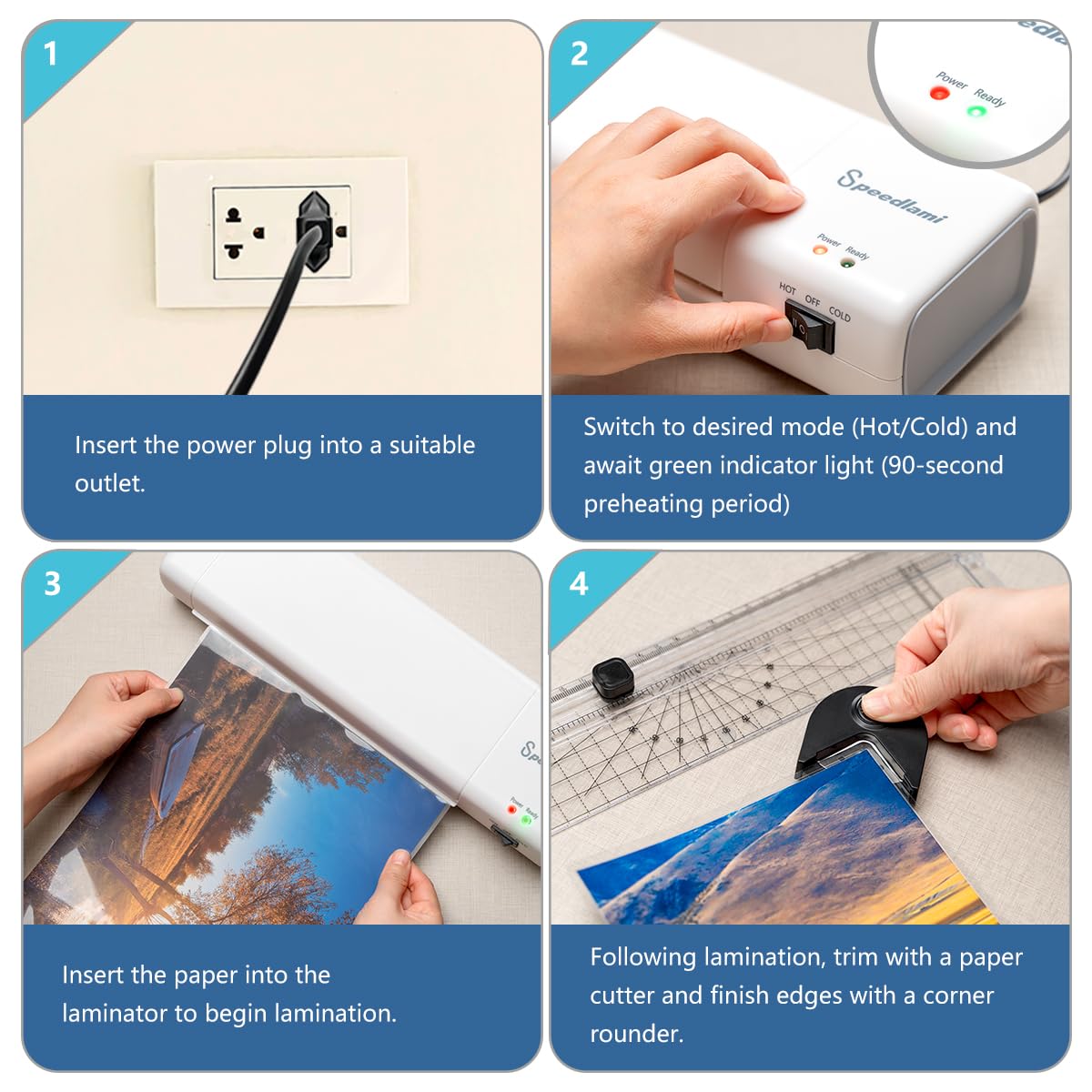 1

Insert the power plug into a suitable outlet.

2

Power Ready

Speedlami

Power Ready

HOT OFF COLD

Switch to desired mode (Hot/Cold) and await green indicator light (90-second preheating period)

3

Power Ready

Insert the paper into the laminator to begin lamination.

4

Following lamination, trim with a paper cutter and finish edges with a corner rounder.