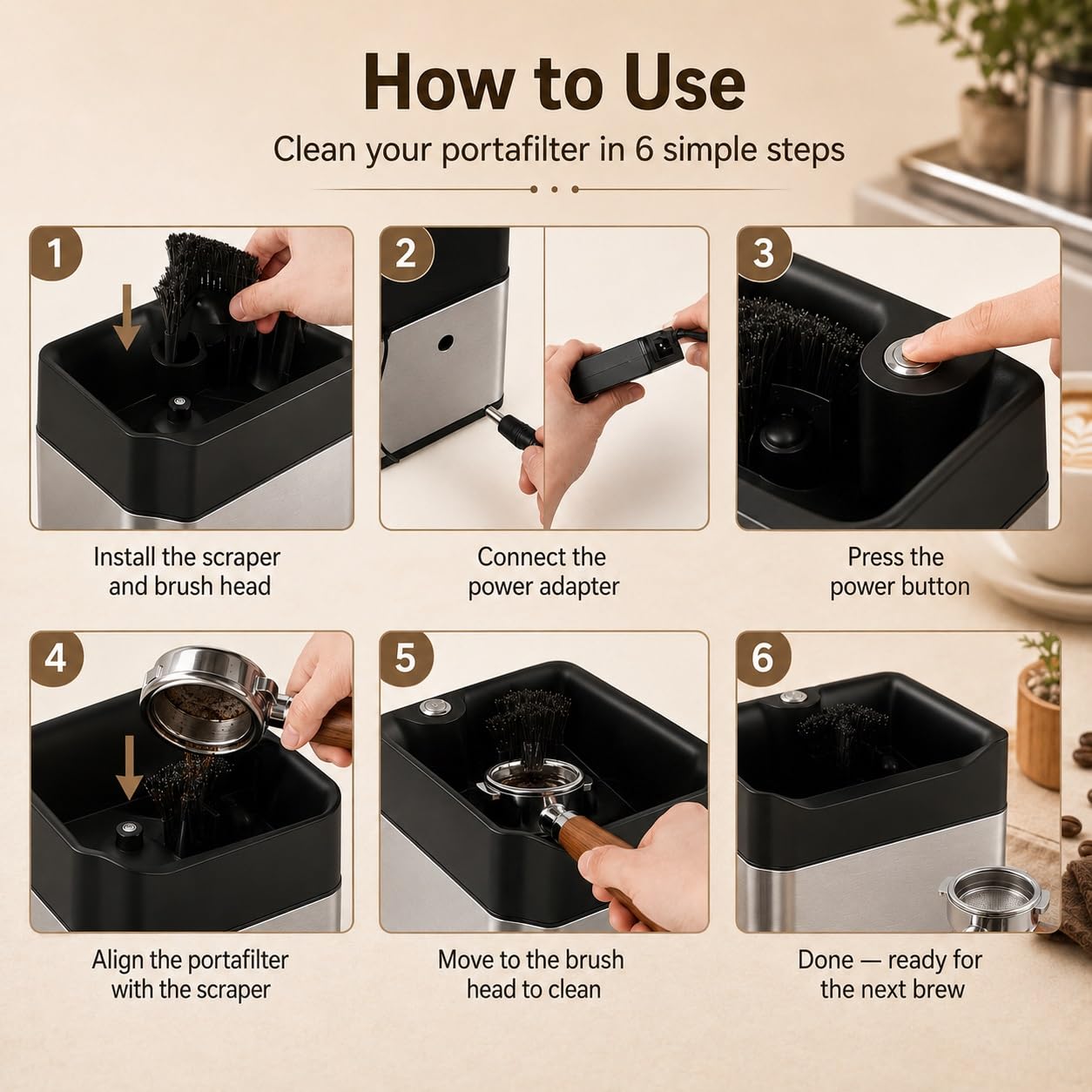 How to Use

Clean your portafilter in 6 simple steps

1

Install the scraper and brush head

2

Connect the power adapter

3

Press the power button

4

Align the portafilter with the scraper

5

Move to the brush head to clean

6

Done — ready for the next brew