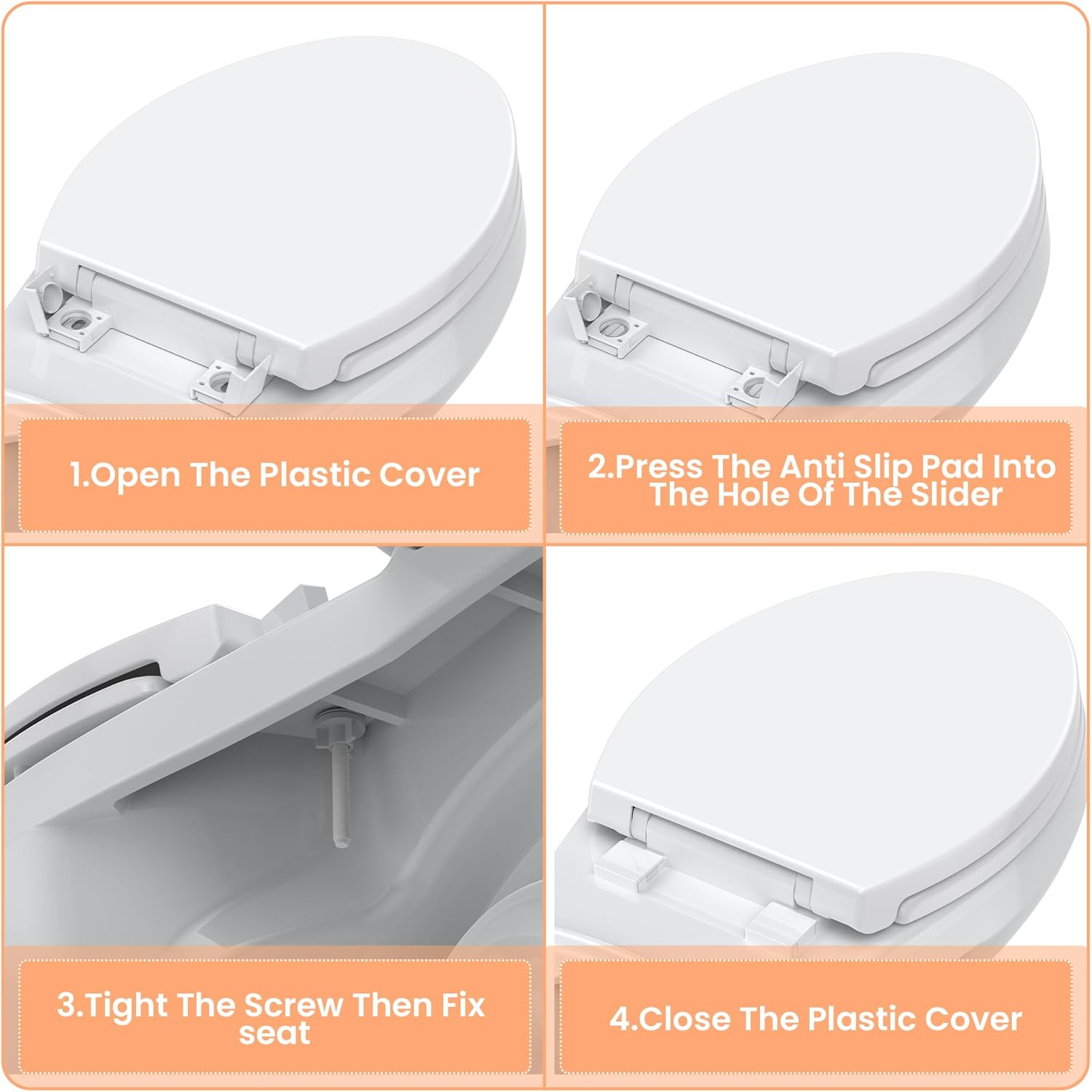 1.Open The Plastic Cover

2.Press The Anti Slip Pad Into The Hole Of The Slider

3.Tight The Screw Then Fix seat

4.Close The Plastic Cover