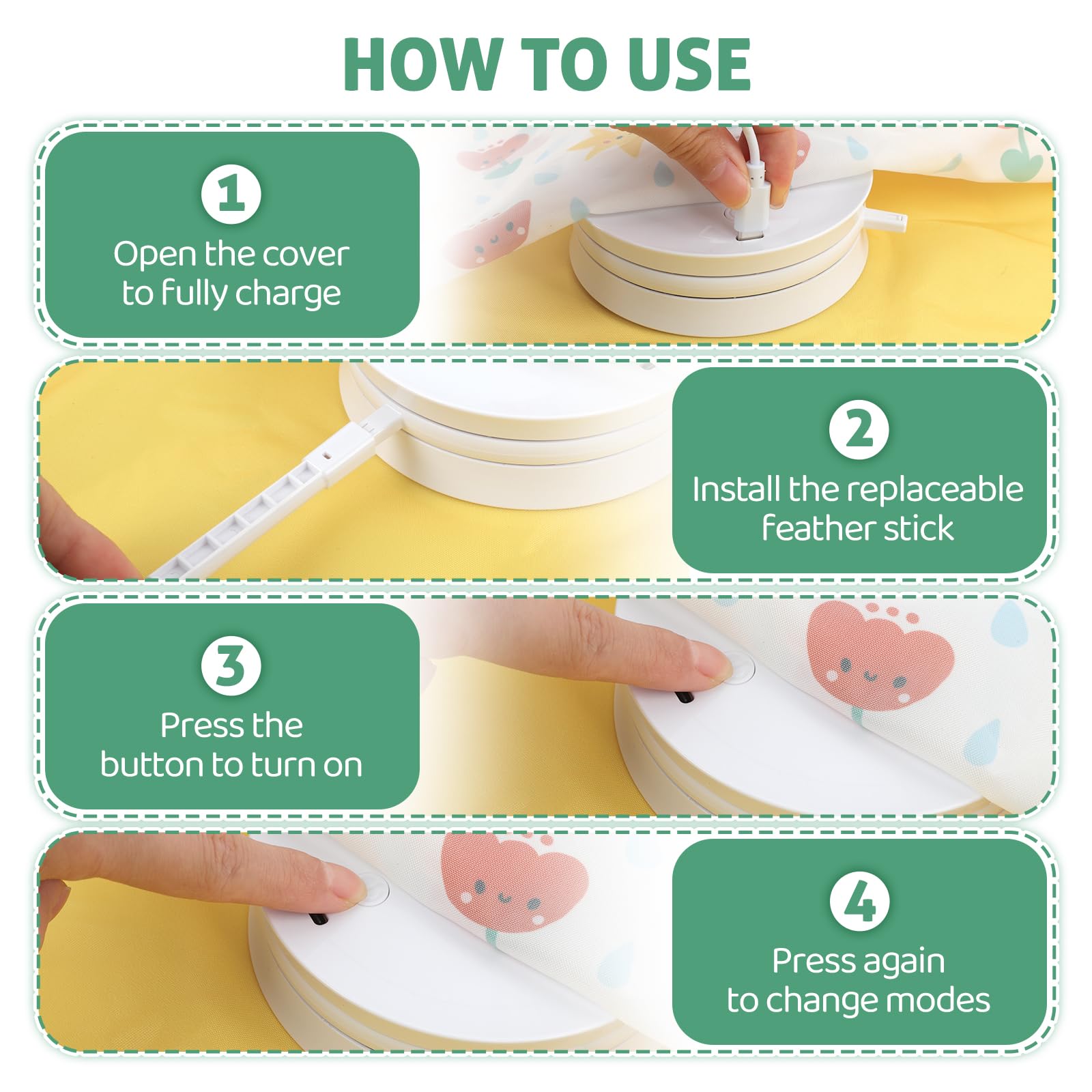 HOW TO USE

1
Open the cover to fully charge

2
Install the replaceable feather stick

3
Press the button to turn on

4
Press again to change modes