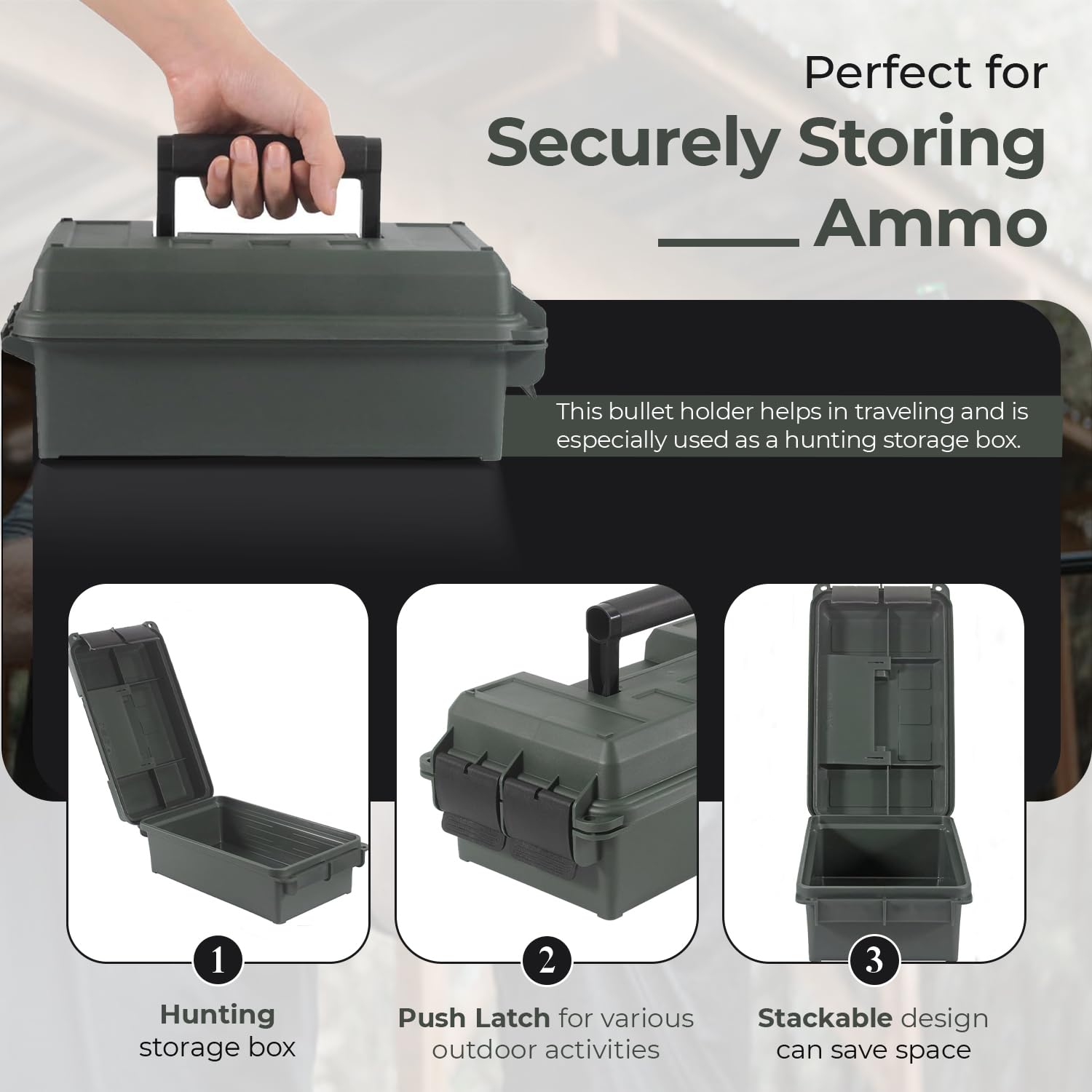 Perfect for
Securely Storing
Ammo

This bullet holder helps in traveling and is especially used as a hunting storage box.

1
Hunting storage box

2
Push Latch for various outdoor activities

3
Stackable design can save space