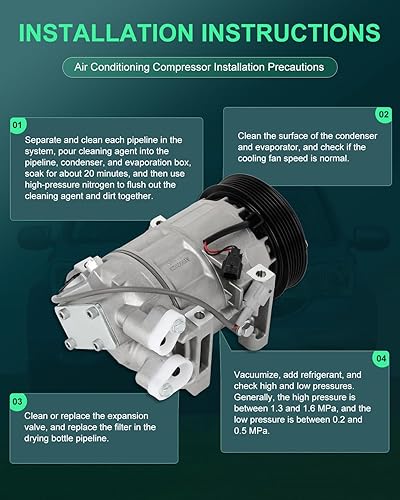 INSTALLATION INSTRUCTIONS

Air Conditioning Compressor Installation Precautions

01

Separate and clean each pipeline in the system, pour cleaning agent into the pipeline, condenser, and evaporation box, soak for about 20 minutes, and then use high-pressure nitrogen to flush out the cleaning agent and dirt together.

02

Clean the surface of the condenser and evaporator, and check if the cooling fan speed is normal.

03

Clean or replace the expansion valve, and replace the filter in the drying bottle pipeline.

04

Vacuumize, add refrigerant, and check high and low pressures. Generally, the high pressure is between 1.3 and 1.6 MPa, and the low pressure is between 0.2 and 0.5 MPa.