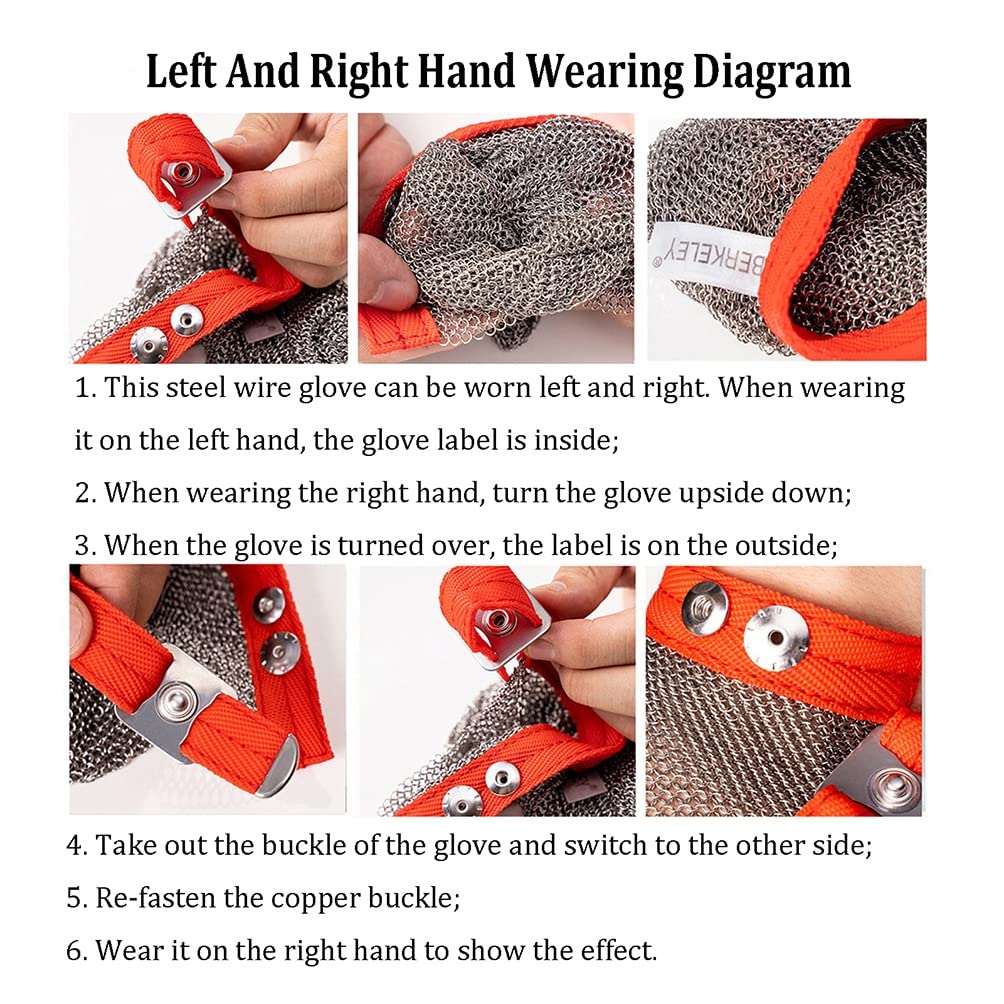 Left And Right Hand Wearing Diagram

BERKELEY®

1. This steel wire glove can be worn left and right. When wearing it on the left hand, the glove label is inside;

2. When wearing the right hand, turn the glove upside down;

3. When the glove is turned over, the label is on the outside;

4. Take out the buckle of the glove and switch to the other side;

5. Re-fasten the copper buckle;

6. Wear it on the right hand to show the effect.