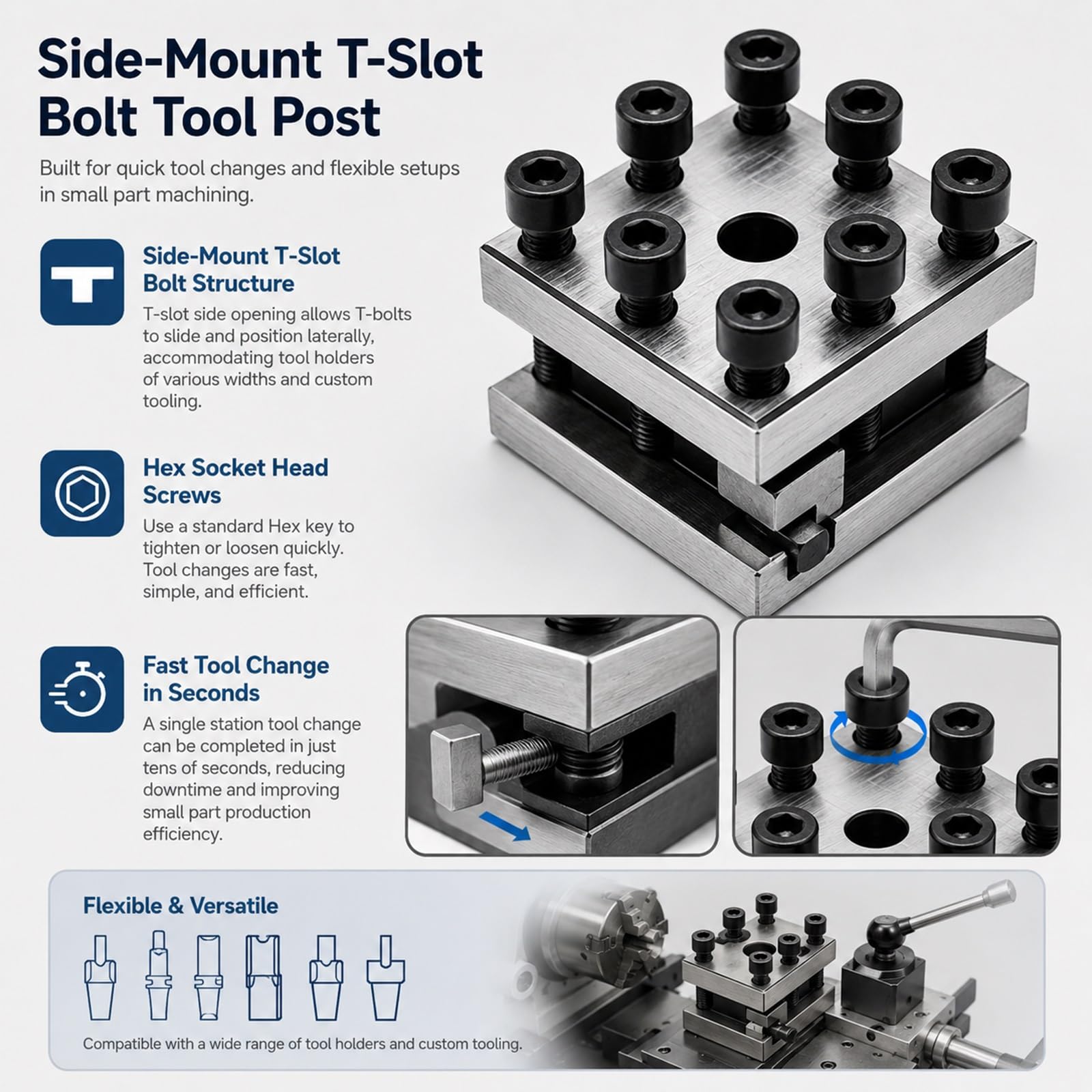 Side-Mount T-Slot Bolt Tool Post

Built for quick tool changes and flexible setups in small part machining.

Side-Mount T-Slot Bolt Structure

T-slot side opening allows T-bolts to slide and position laterally, accommodating tool holders of various widths and custom tooling.

Hex Socket Head Screws

Use a standard Hex key to tighten or loosen quickly. Tool changes are fast, simple, and efficient.

Fast Tool Change in Seconds

A single station tool change can be completed in just tens of seconds, reducing downtime and improving small part production efficiency.

Flexible & Versatile

Compatible with a wide range of tool holders and custom tooling.