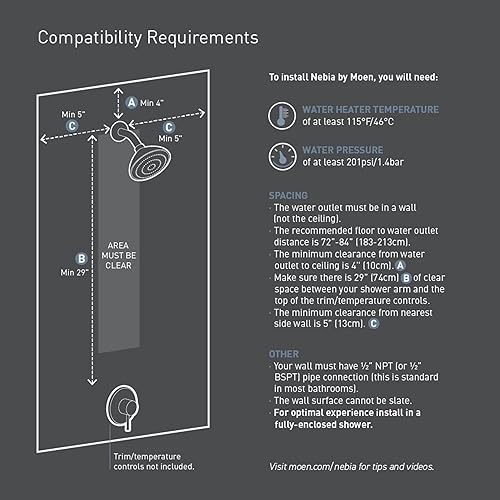 Compatibility Requirements

A Min 4"

Min 5"
C

C
Min 5"

B
Min 29"

AREA MUST BE CLEAR

Trim/temperature controls not included.

To install Nebia by Moen, you will need:

WATER HEATER TEMPERATURE
of at least 115°F/46°C

WATER PRESSURE
of at least 201psi/1.4bar

SPACING
· The water outlet must be in a wall (not the ceiling).
· The recommended floor to water outlet distance is 72"-84" (183-213cm).
· The minimum clearance from water outlet to ceiling is 4" (10cm). A
· Make sure there is 29" (74cm) B of clear space between your shower arm and the top of the trim/temperature controls.
· The minimum clearance from nearest side wall is 5" (13cm). C

OTHER
· Your wall must have ½" NPT (or ½" BSPT) pipe connection (this is standard in most bathrooms).
· The wall surface cannot be slate.
· For optimal experience install in a fully-enclosed shower.

Visit moen.com/nebia for tips and videos.