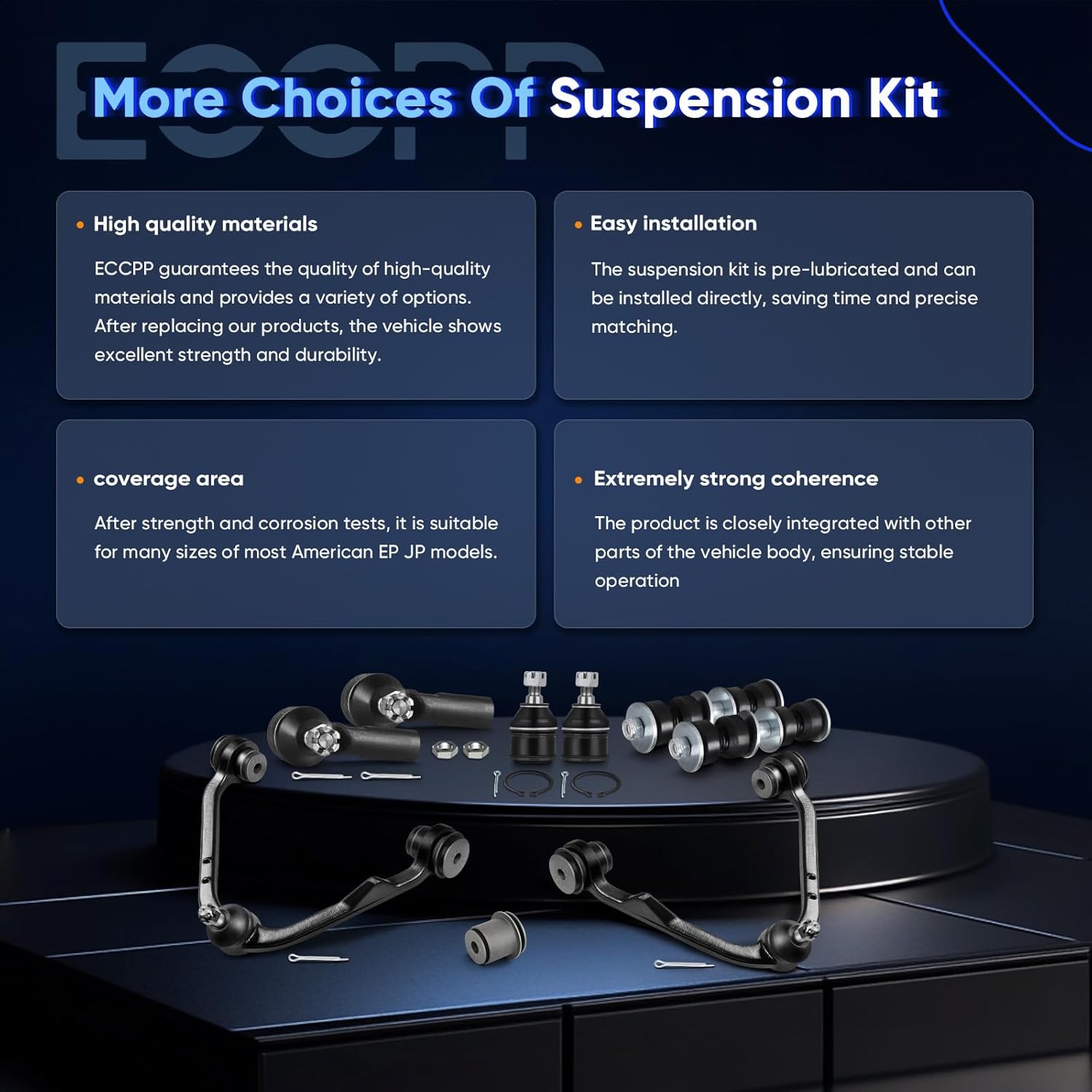 ECCPP

More Choices Of Suspension Kit

• High quality materials

ECCPP guarantees the quality of high-quality materials and provides a variety of options. After replacing our products, the vehicle shows excellent strength and durability.

• Easy installation

The suspension kit is pre-lubricated and can be installed directly, saving time and precise matching.

• coverage area

After strength and corrosion tests, it is suitable for many sizes of most American EP JP models.

• Extremely strong coherence

The product is closely integrated with other parts of the vehicle body, ensuring stable operation